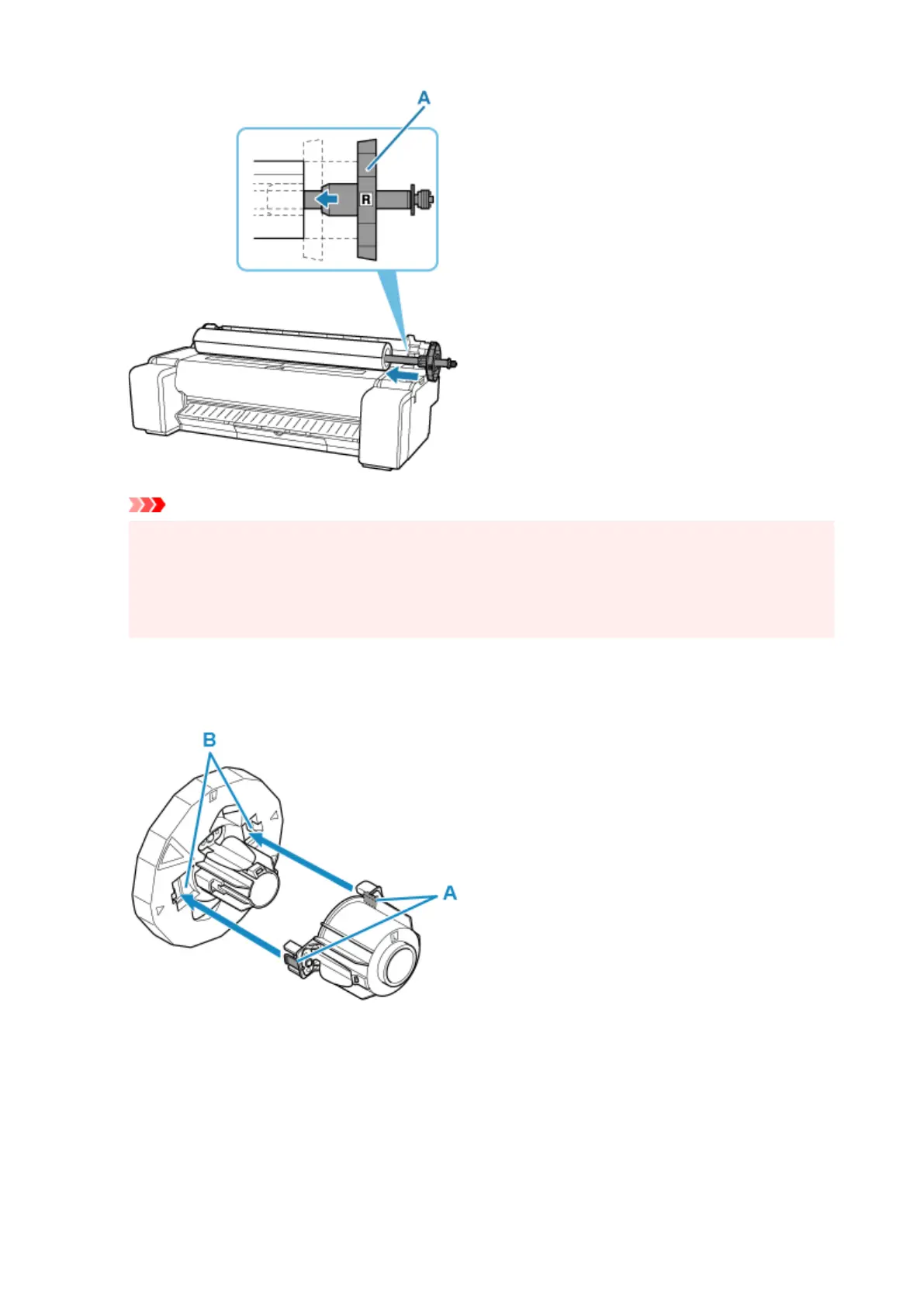 A

R

B

A