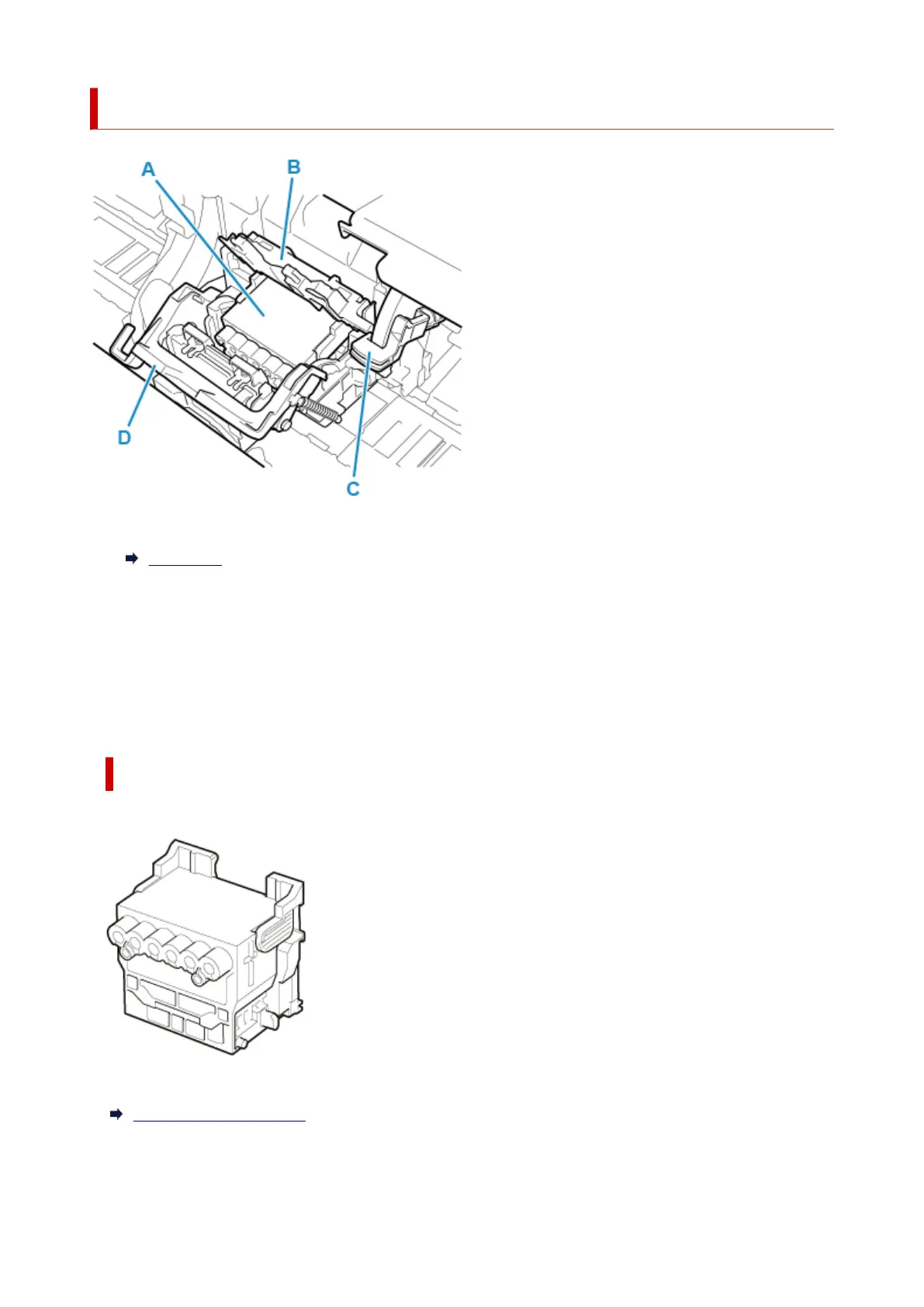 A

B

D

C