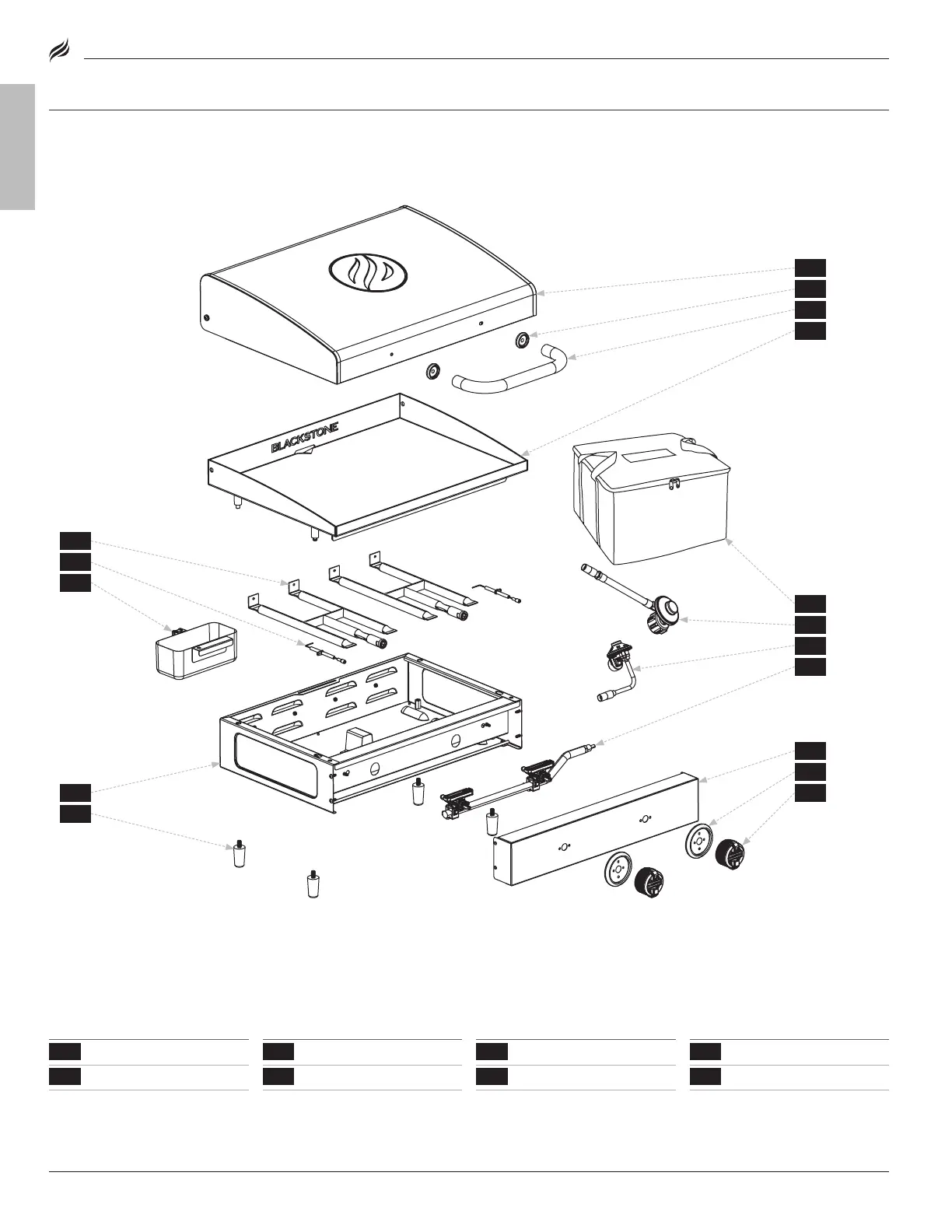 BLACKSTONE