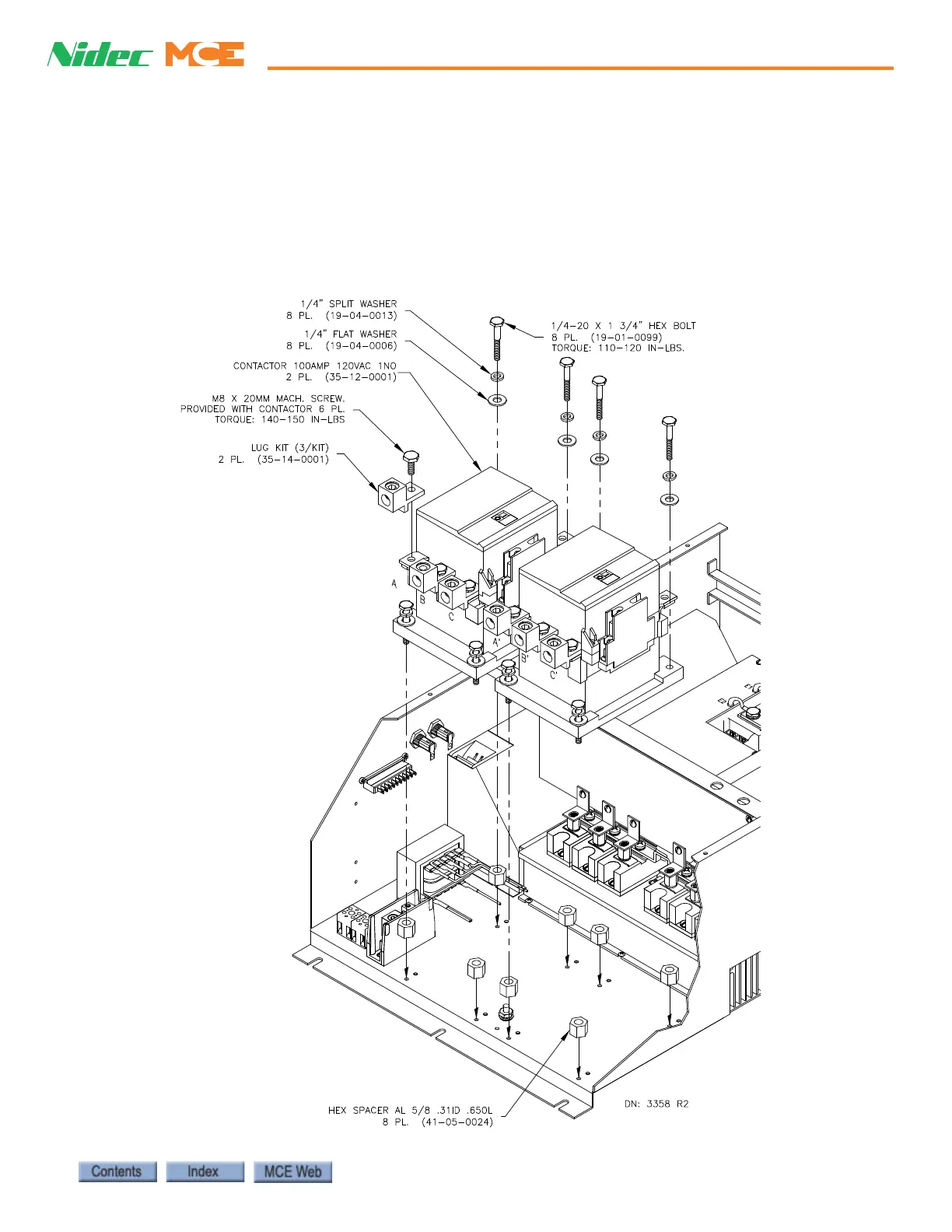 Nidec MCE

1/4" SPLIT WASHER
8 PL. (19-04-0013)

1/4" FLAT WASHER
8 PL. (19-04-0006)

CONTACTOR 100AMP 120VAC 1NO
2 PL. (35-12-0001)

M8 X 20MM MACH. SCREW.
PROVIDED WITH CONTACTOR 6 PL.
TORQUE: 140-150 IN-LBS

LUG KIT (3/KIT)
2 PL. (35-14-0001)

1/4-20 X 1 3/4" HEX BOLT
8 PL. (19-01-0099)
TORQUE: 110-120 IN-LBS.

A
B
C
A'
B'
C'

HEX SPACER AL 5/8 .31ID .650L
8 PL. (41-05-0024)

DN: 3358 R2

Contents
Index
MCE Web