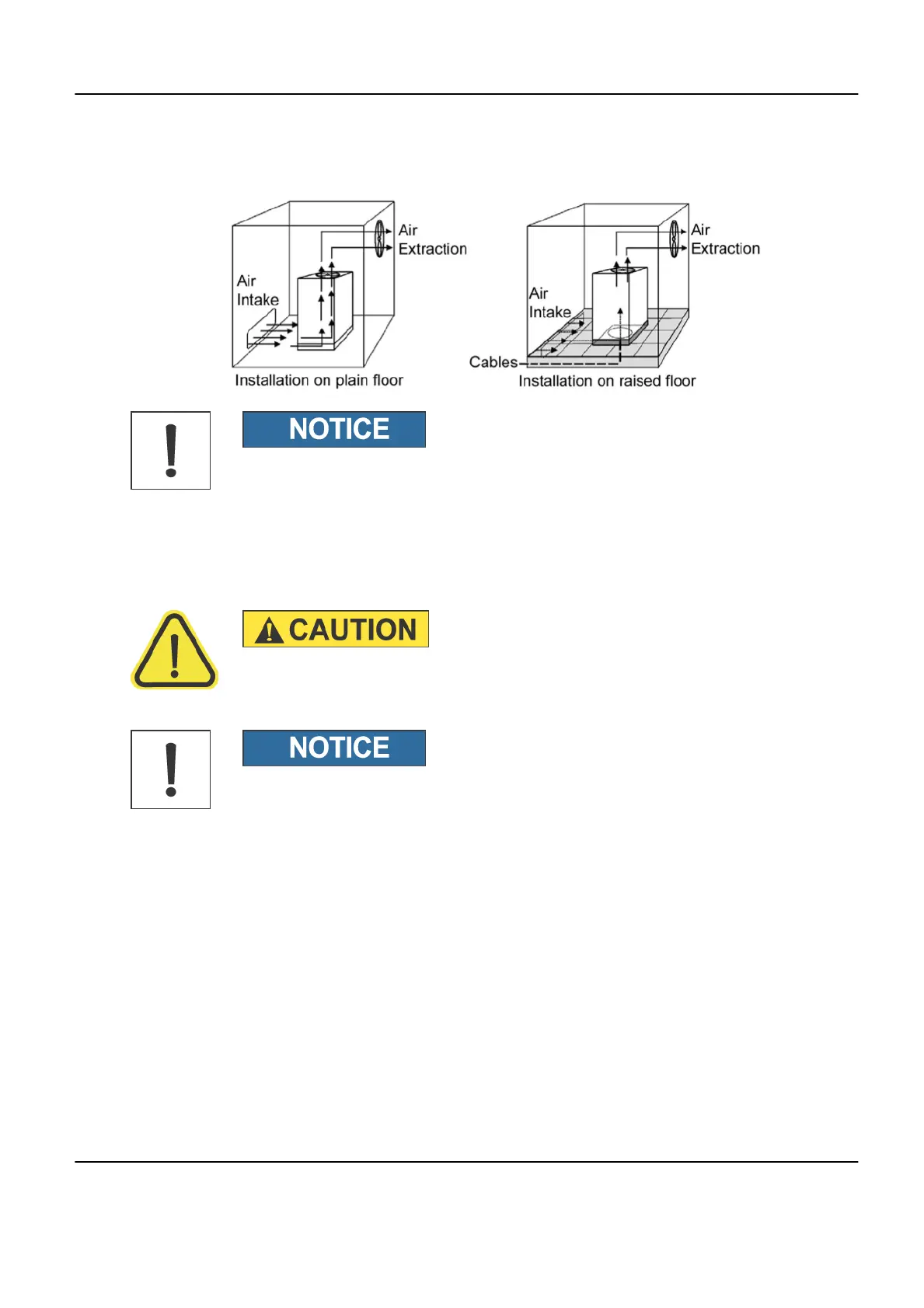 Air
Extraction
Air
Intake
Installation on plain floor

Air
Extraction
Air
Intake
Cables
Installation on raised floor

NOTICE

CAUTION

NOTICE