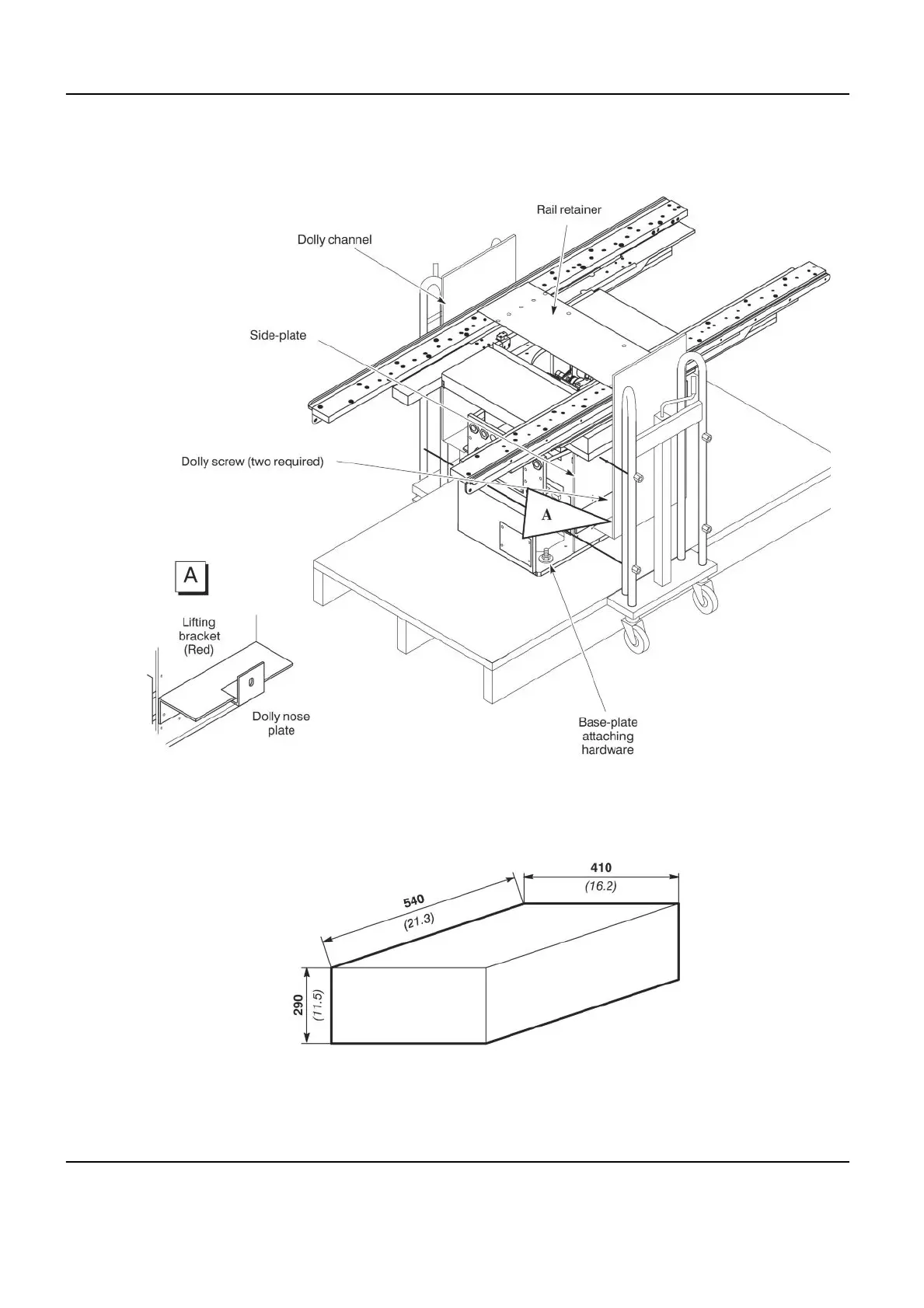 Rail retainer

Dolly channel

Side-plate

Dolly screw (two required)

A

A

Lifting bracket (Red)

Dolly nose plate

Base-plate attaching hardware

410
(16.2)

540
(21.3)

290
(11.5)