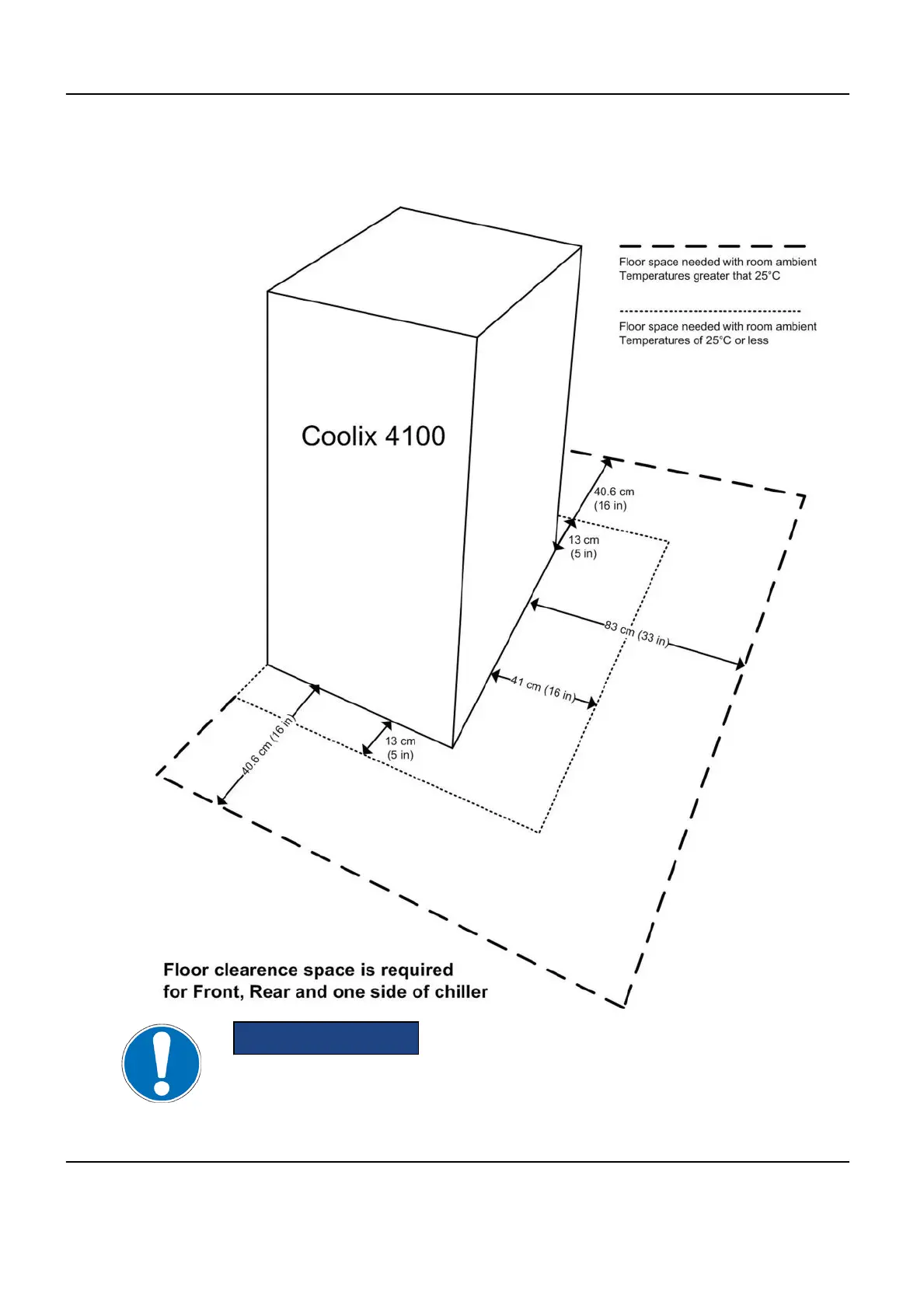 Floor space needed with room ambient Temperatures greater that 25°C

Floor space needed with room ambient Temperatures of 25°C or less

Coolix 4100

40.6 cm (16 in)

13 cm (5 in)

83 cm (33 in)

41 cm (16 in)

40.6 cm (16 in)

13 cm (5 in)

Floor clearence space is required for Front, Rear and one side of chiller