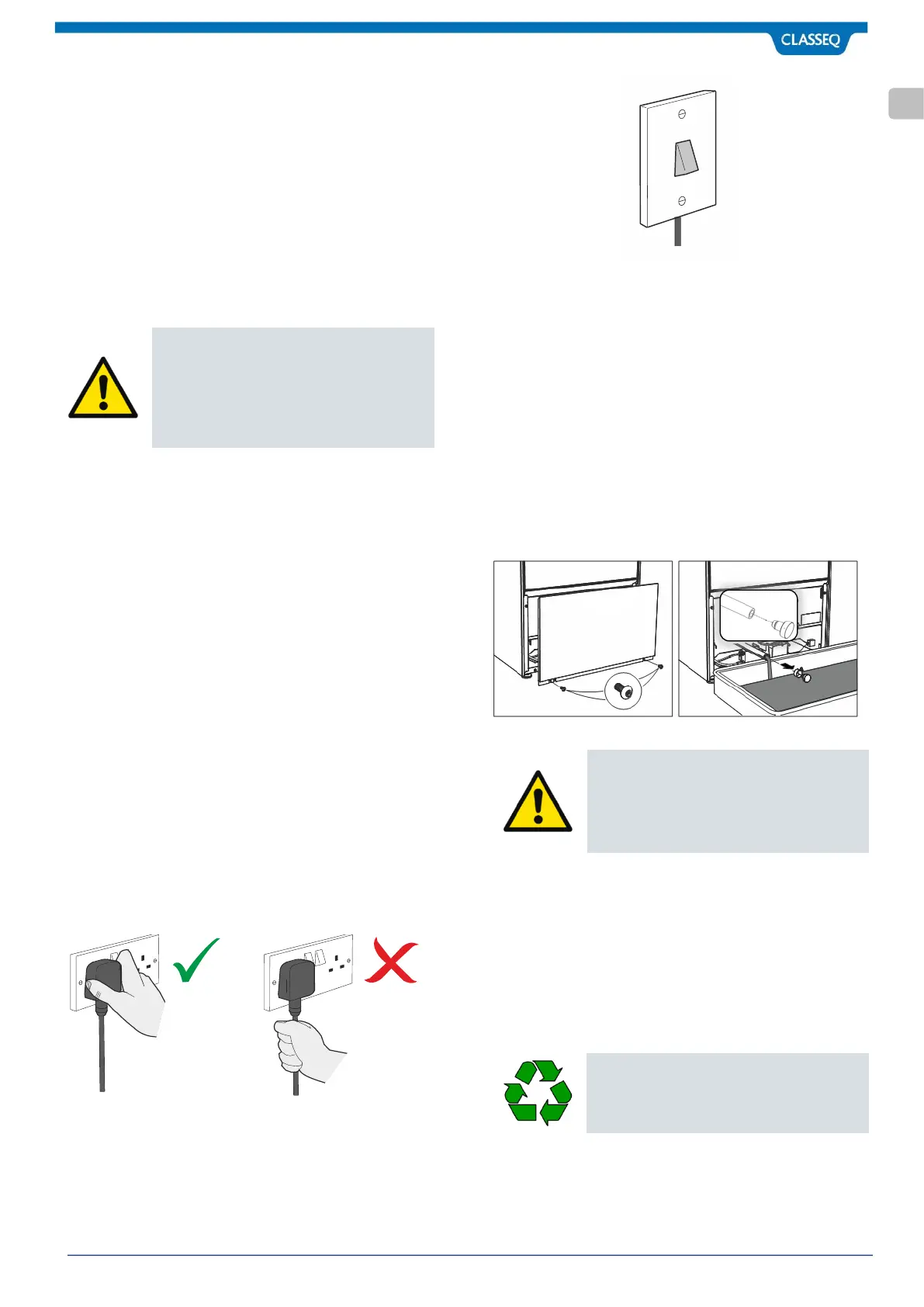 CLASSEQ