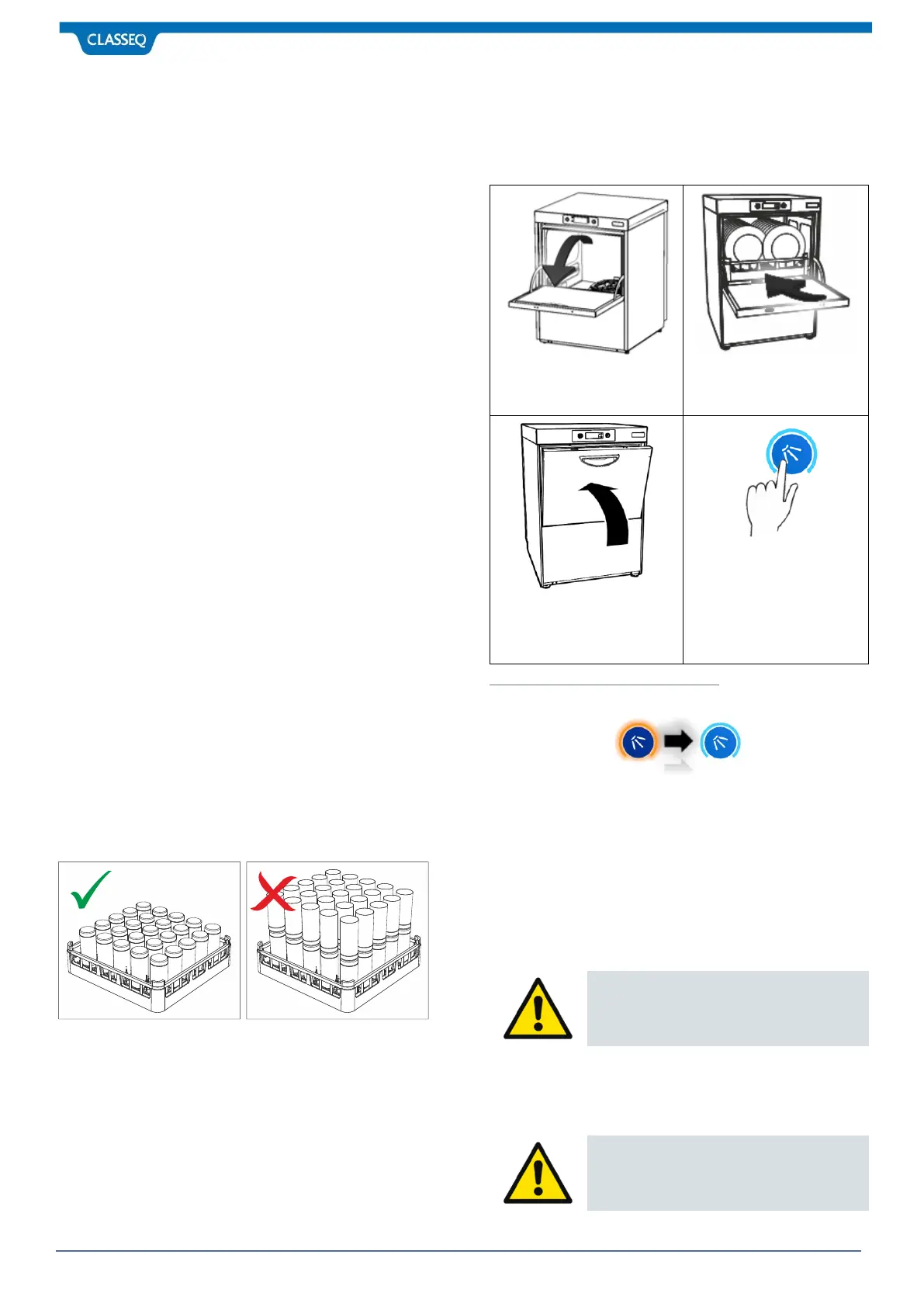 CLASSEQ