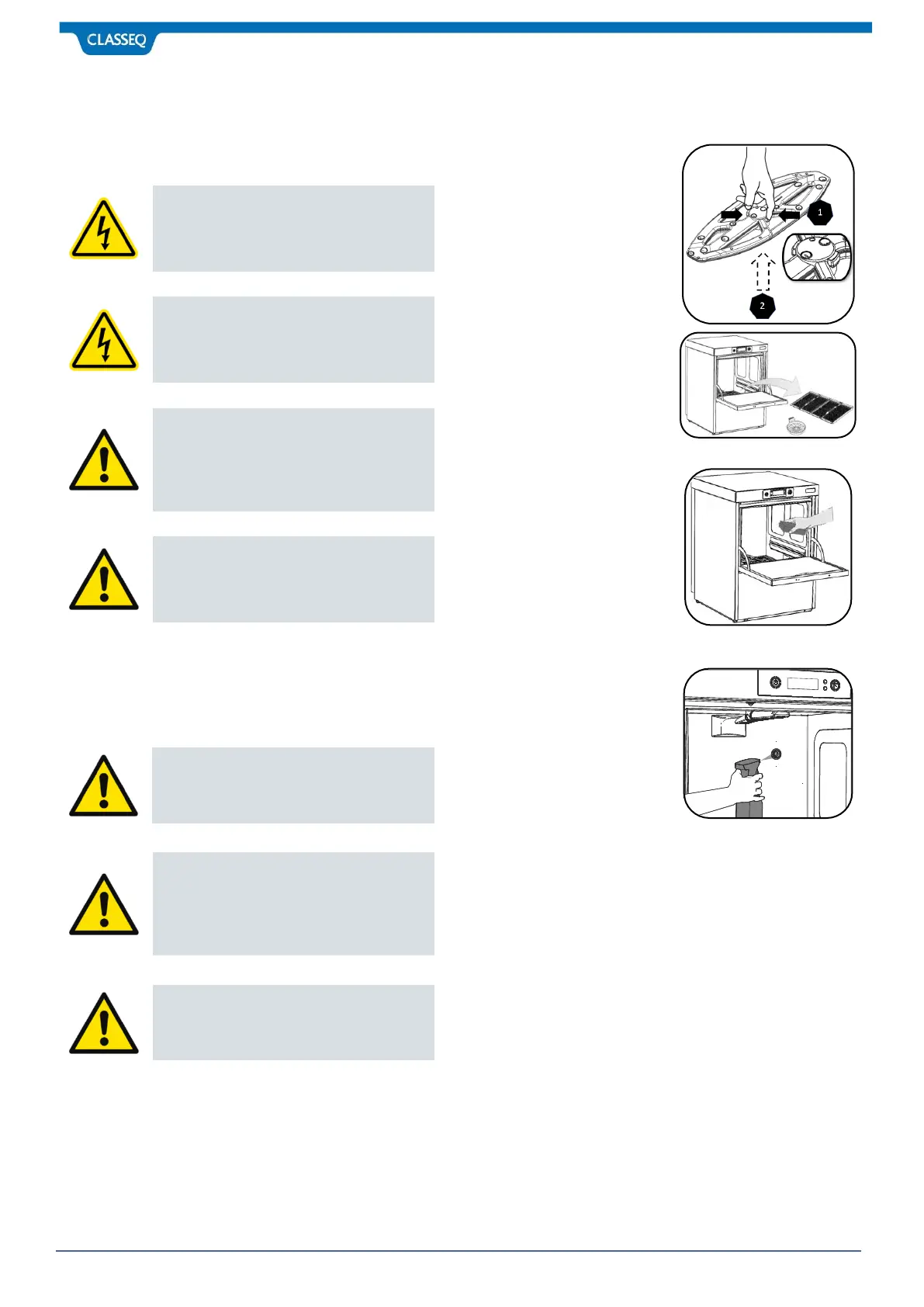 CLASSEQ

1

2