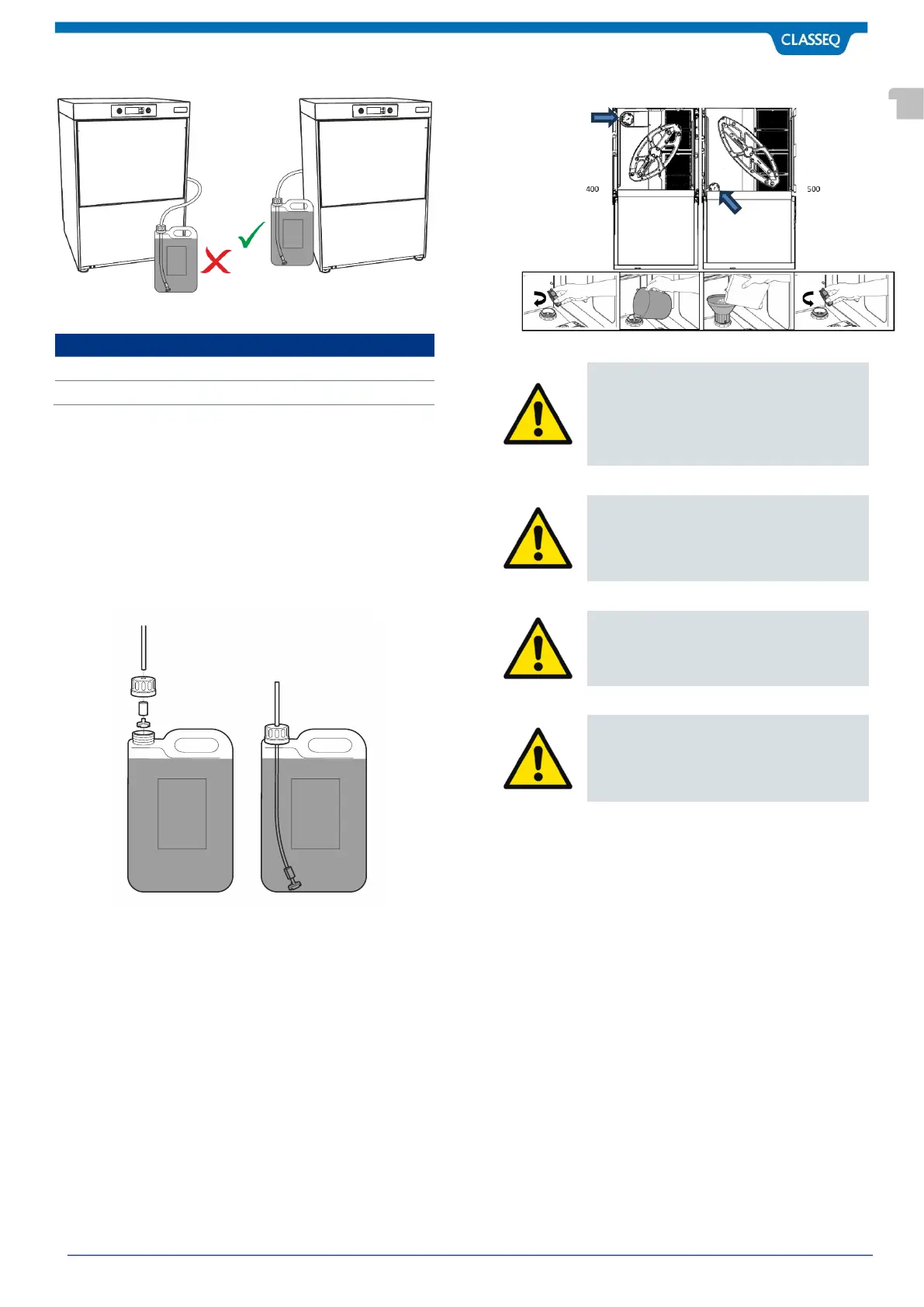 CLASSEQ

400

500