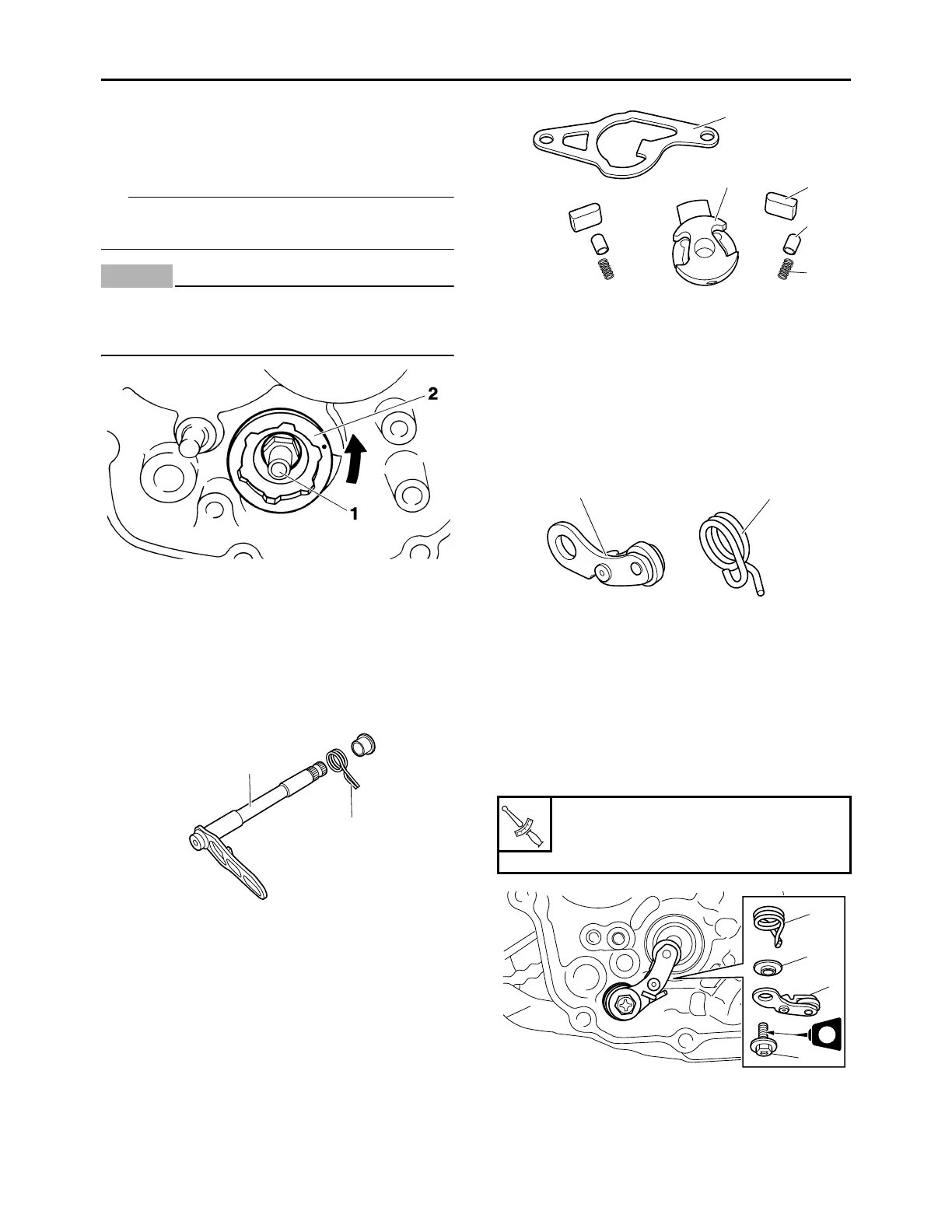 2

1