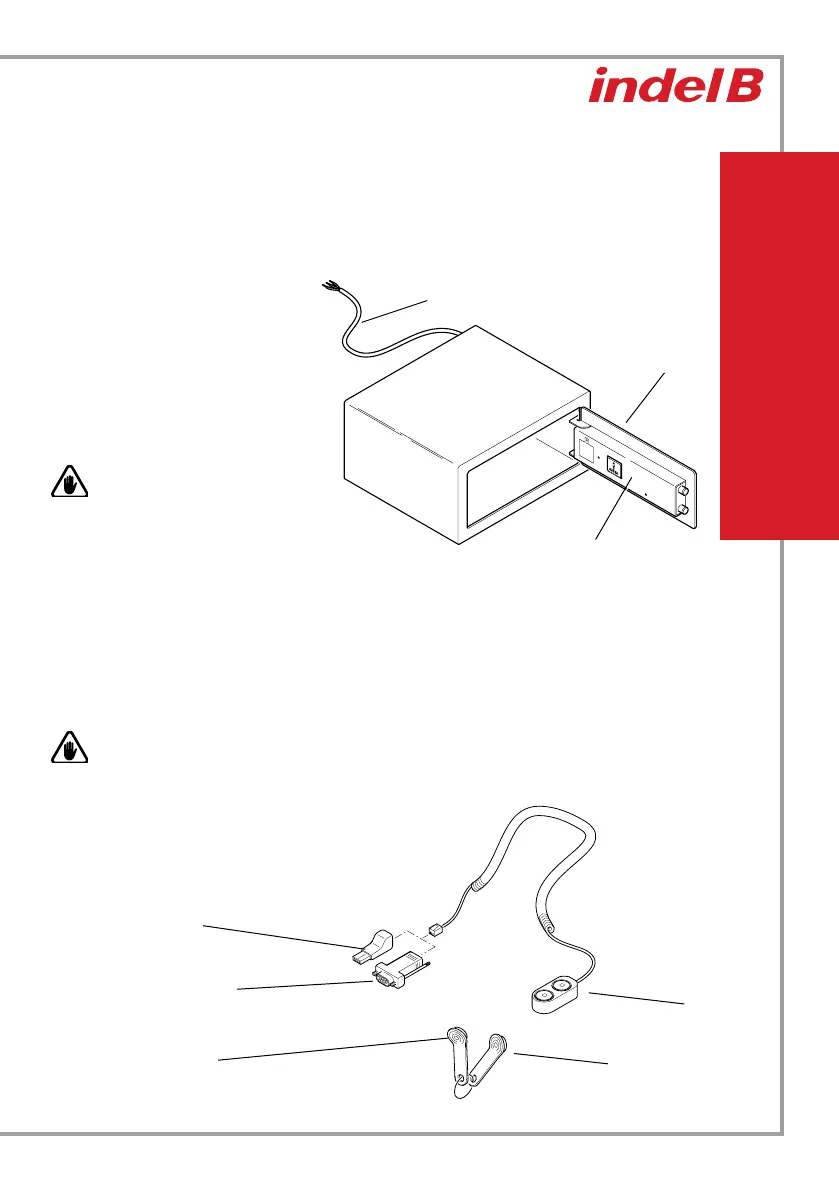 indel B