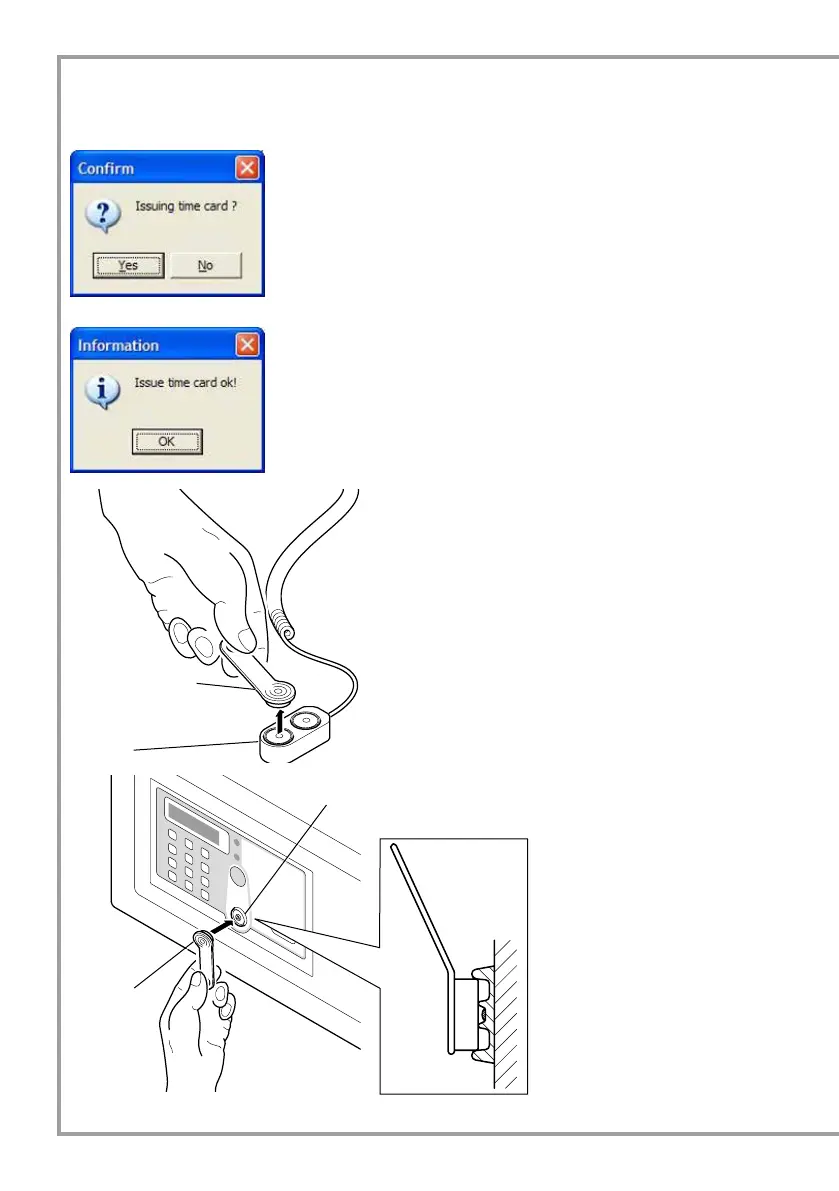 Confirm

Issuing time card ?

Yes No

Information

Issue time card ok!

OK