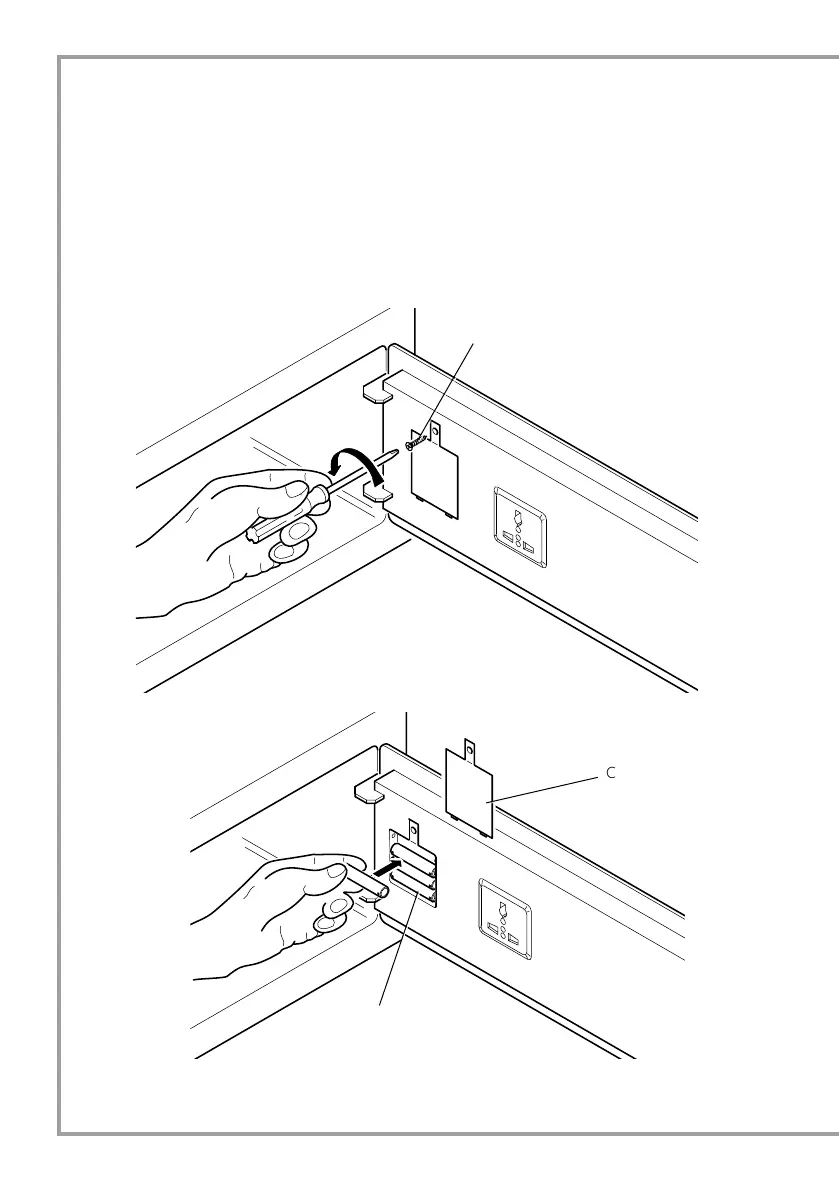 C