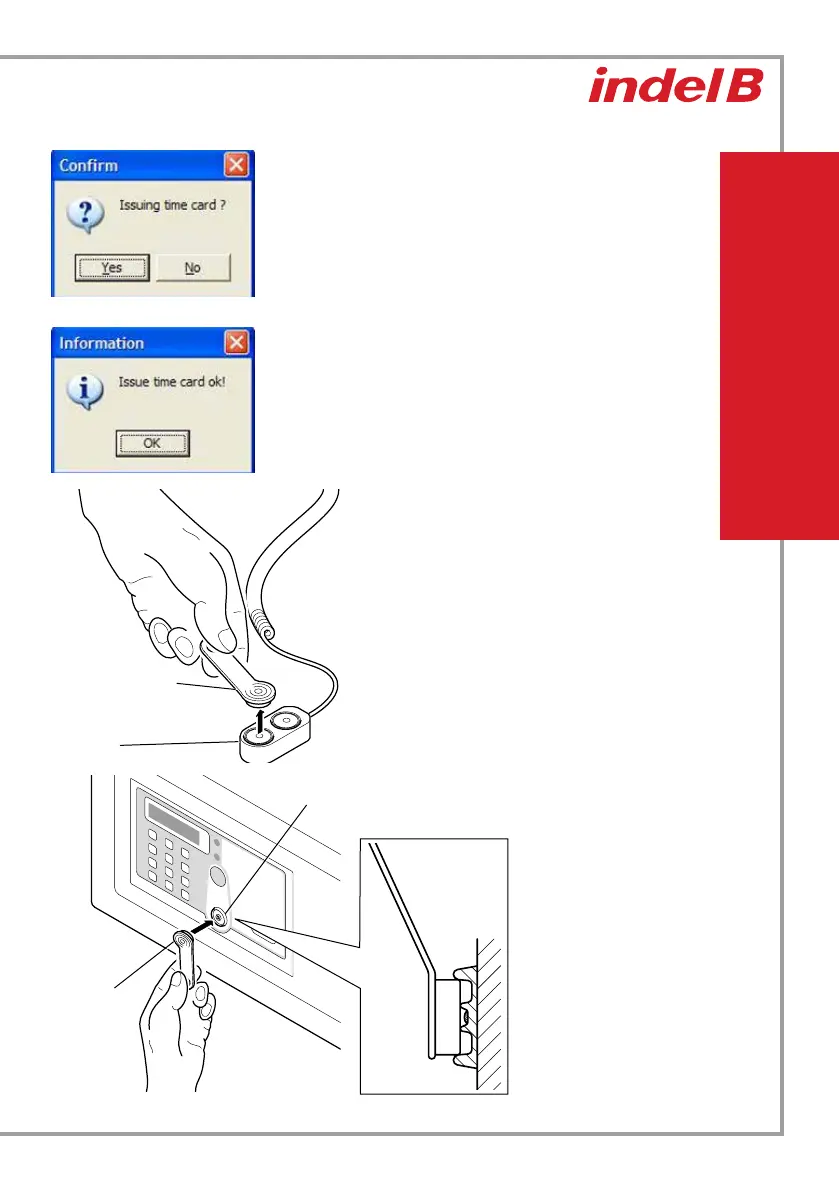 indel B

Confirm

Issuing time card ?

Yes

No

Information

Issue time card ok!

OK