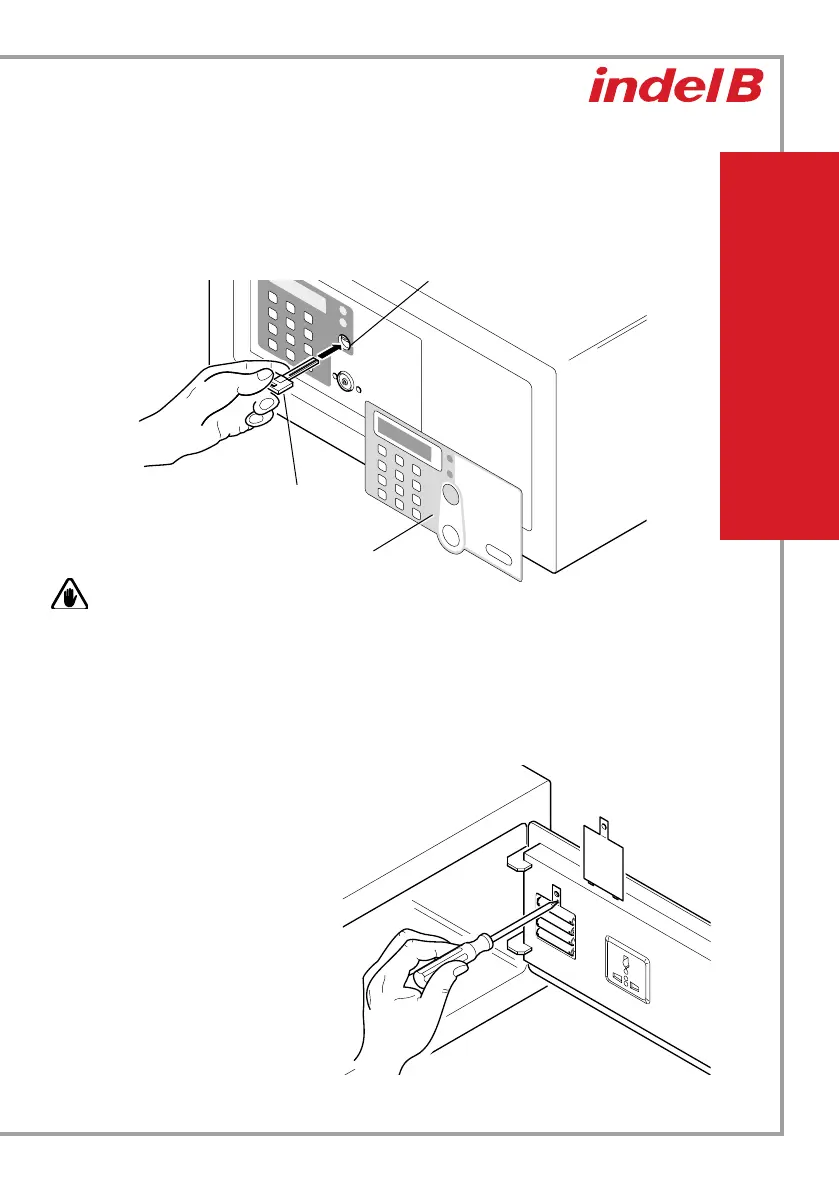 indel B