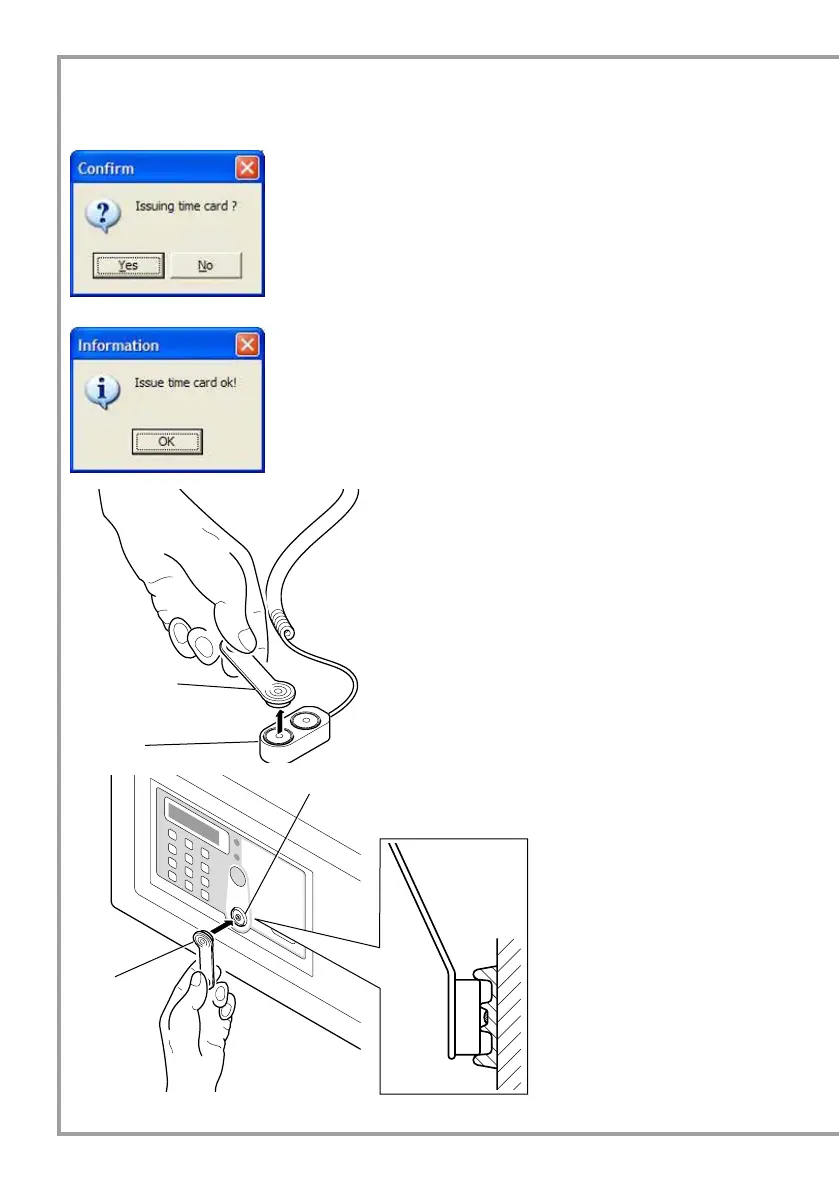 Confirm

Issuing time card ?

Yes No

Information

Issue time card ok!

OK