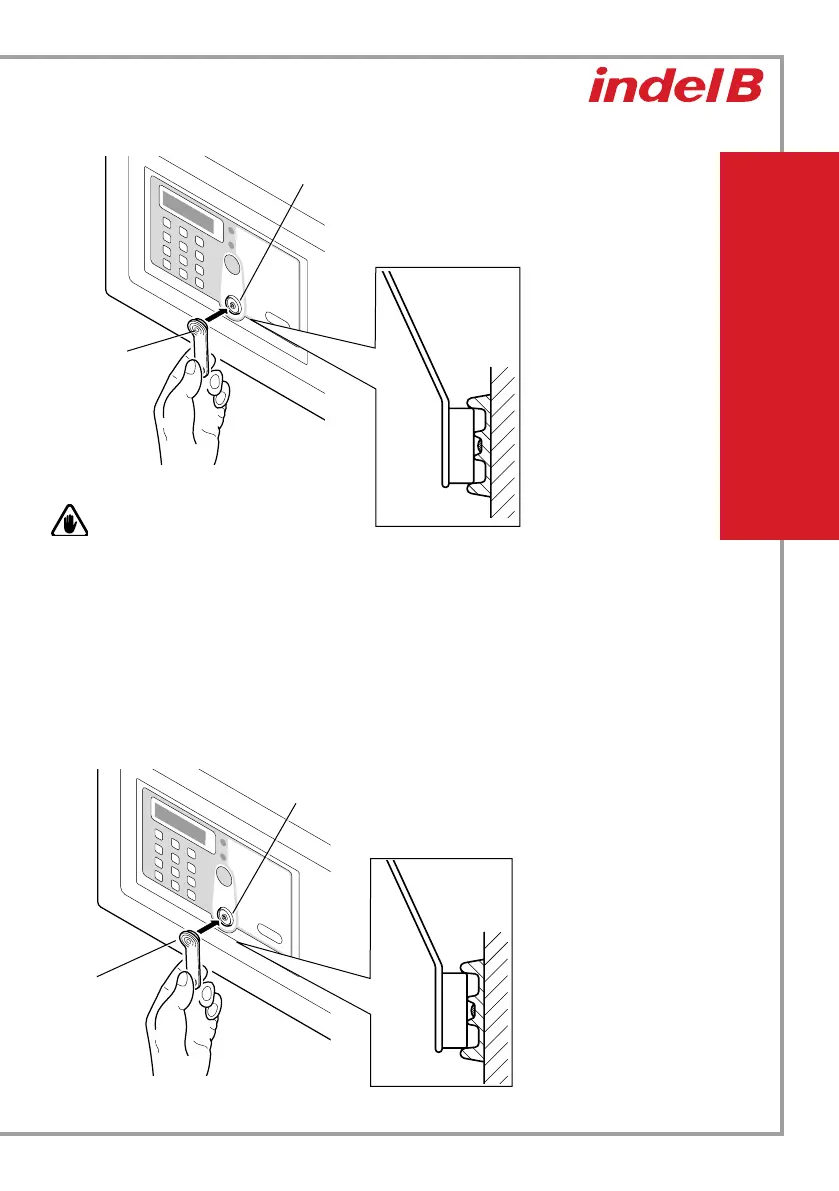 indel B