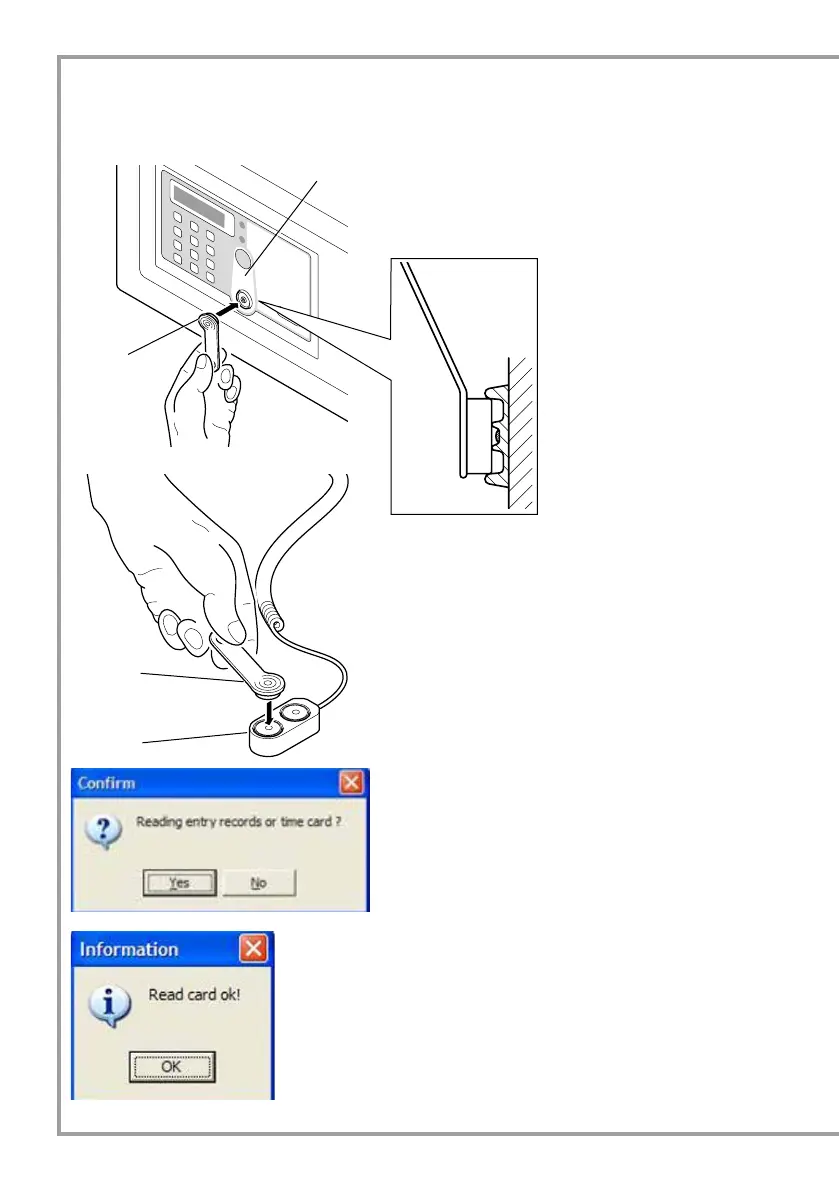 Confirm

Reading entry records or time card ?

Yes No

Information

Read card ok!

OK