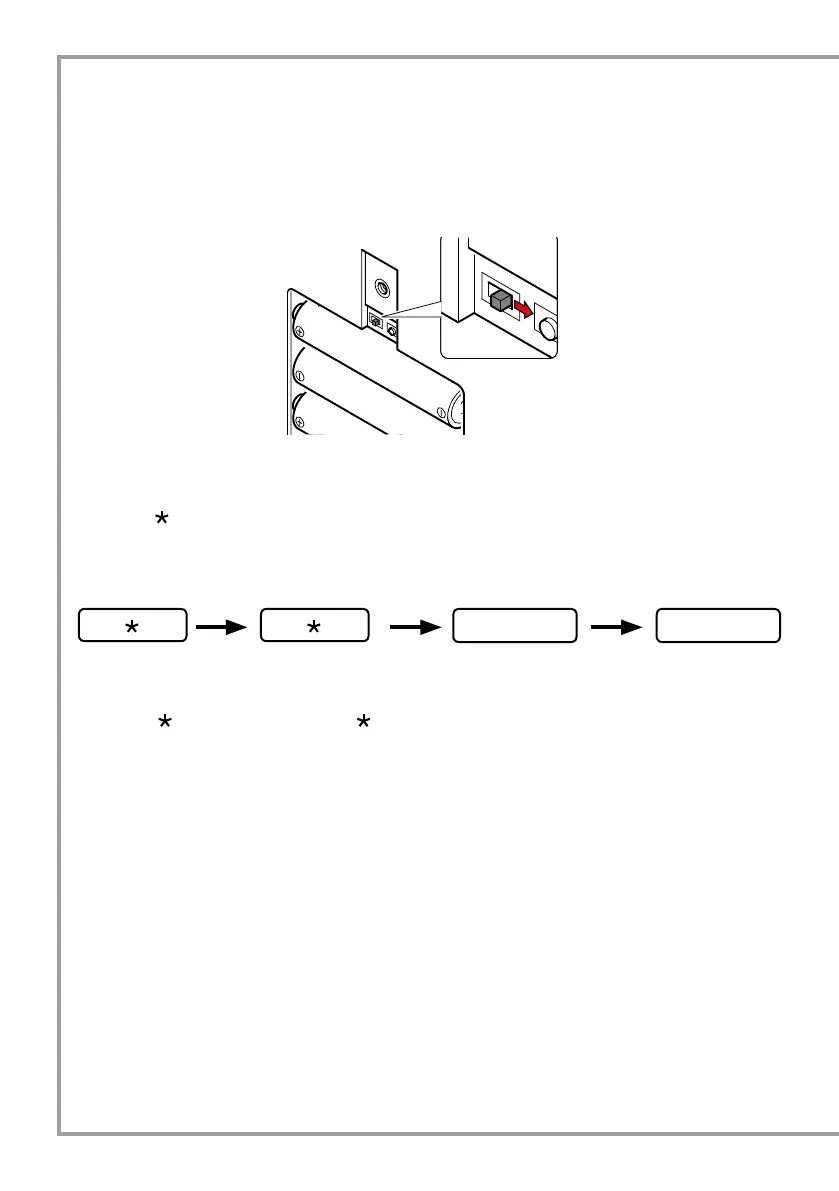 *

*

*

*

*