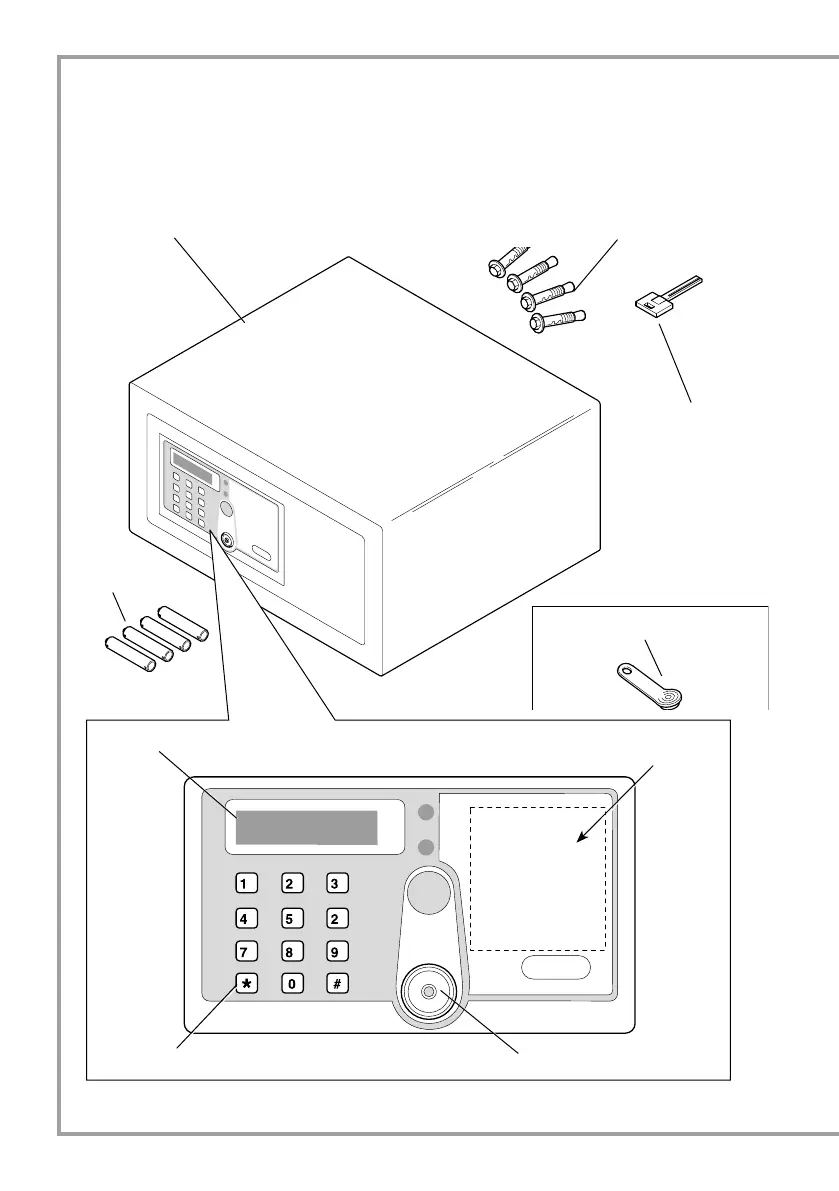 1 2 3
4 5 2
7 8 9
* 0 #