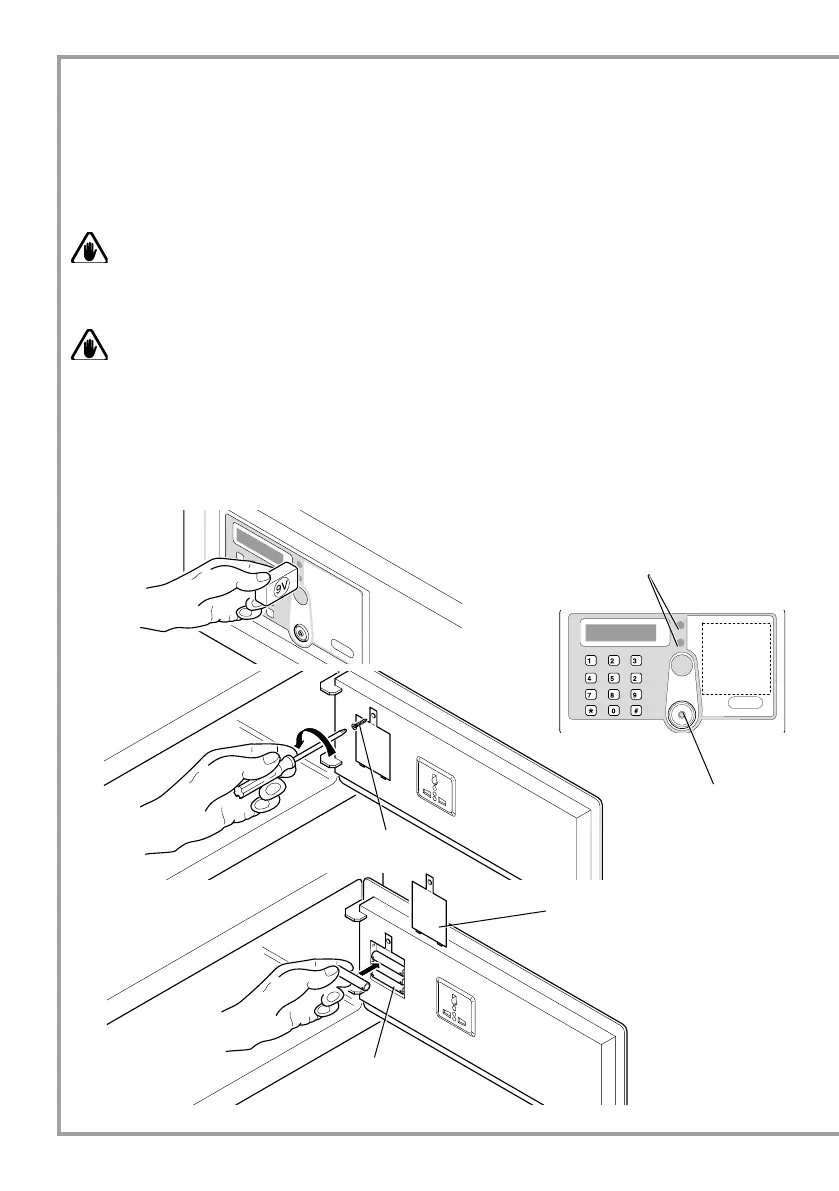 9V

1 2 3
4 5 2
7 8 9
* 0 #