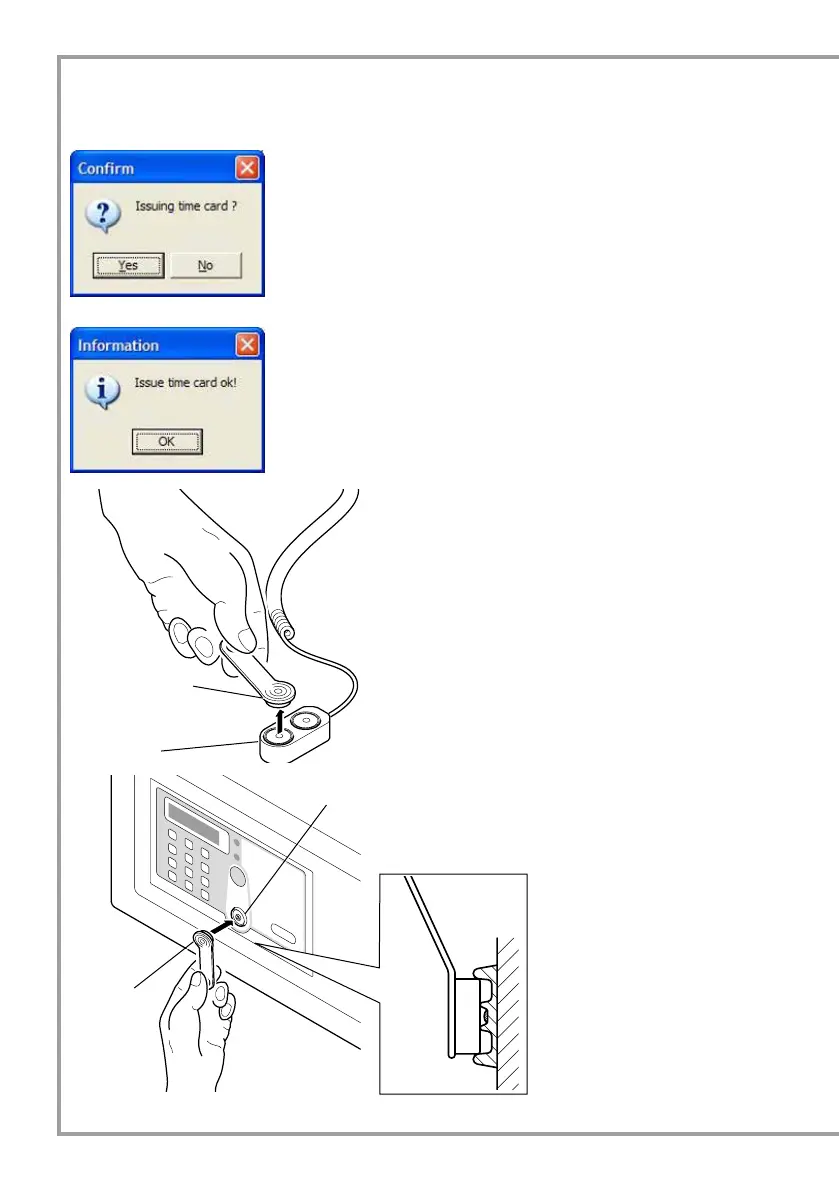 Confirm

Issuing time card ?

Yes No

Information

Issue time card ok!

OK