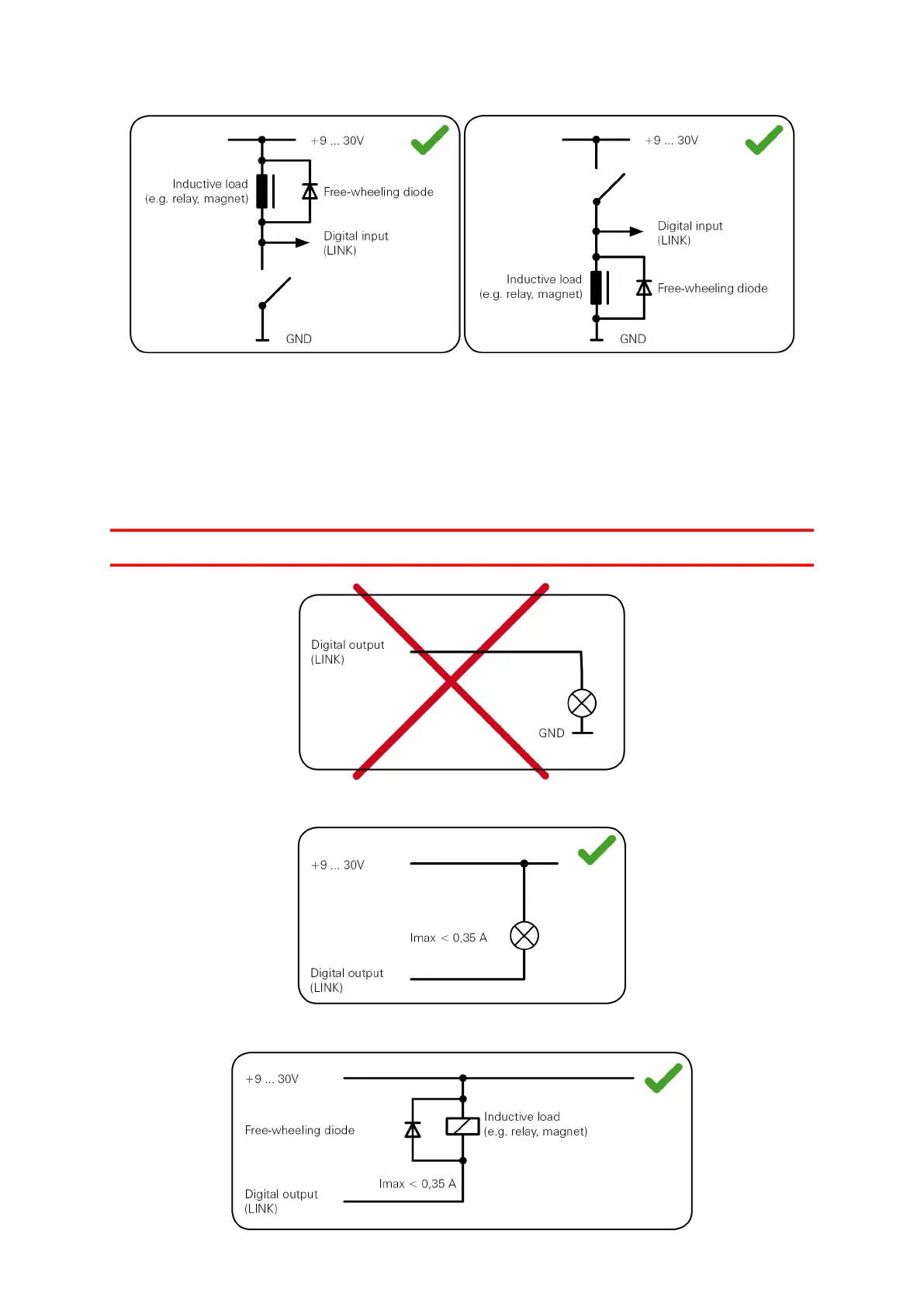 +9 ... 30V

Inductive load
(e.g. relay, magnet)

Free-wheeling diode

Digital input
(LINK)

GND

+9 ... 30V

Digital input
(LINK)

Inductive load
(e.g. relay, magnet)

Free-wheeling diode

GND

Digital output
(LINK)

GND

+9 ... 30V

Imax < 0,35 A

Digital output
(LINK)

+9 ... 30V

Free-wheeling diode

Inductive load
(e.g. relay, magnet)

Imax < 0,35 A

Digital output
(LINK)