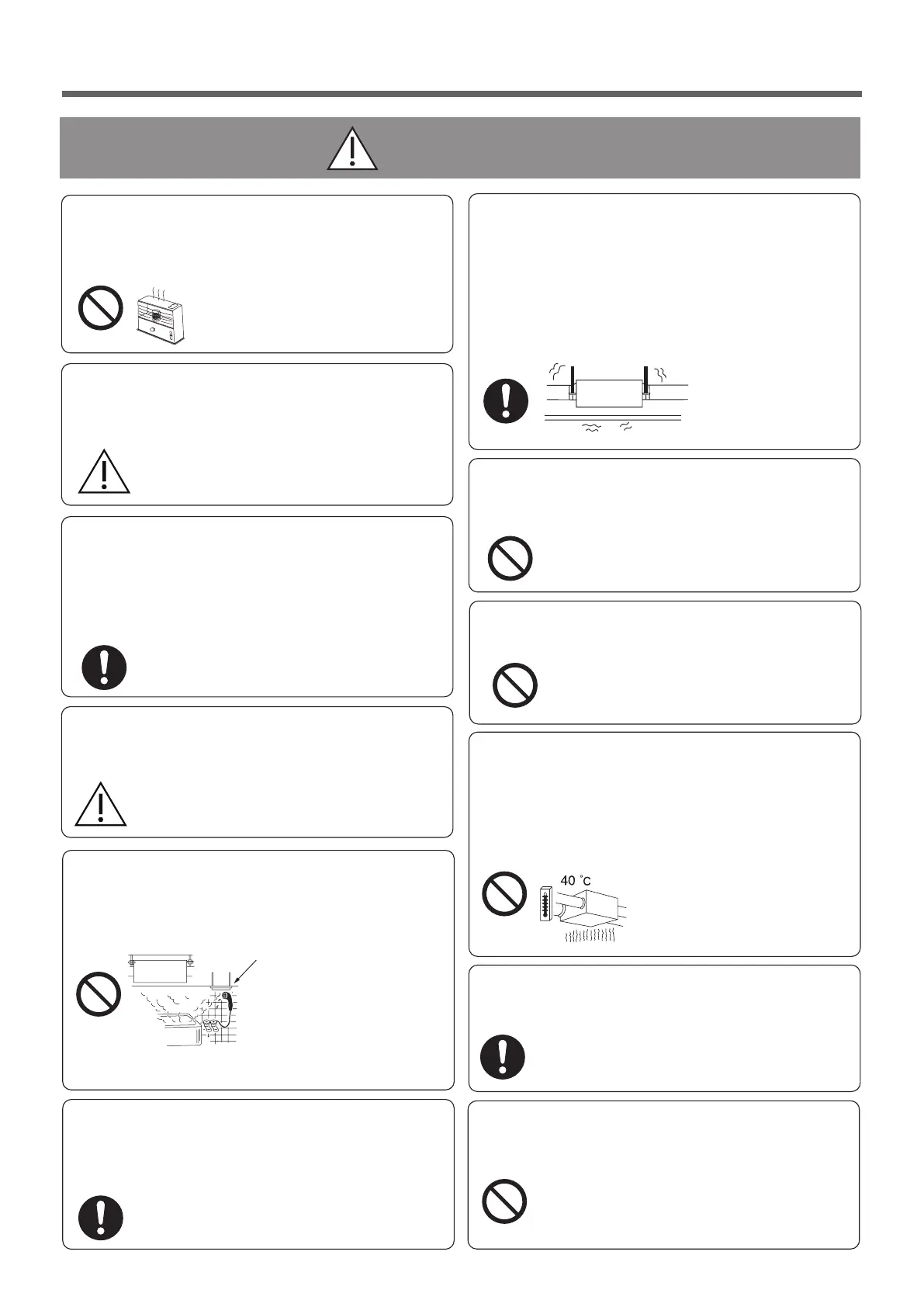 40 °C