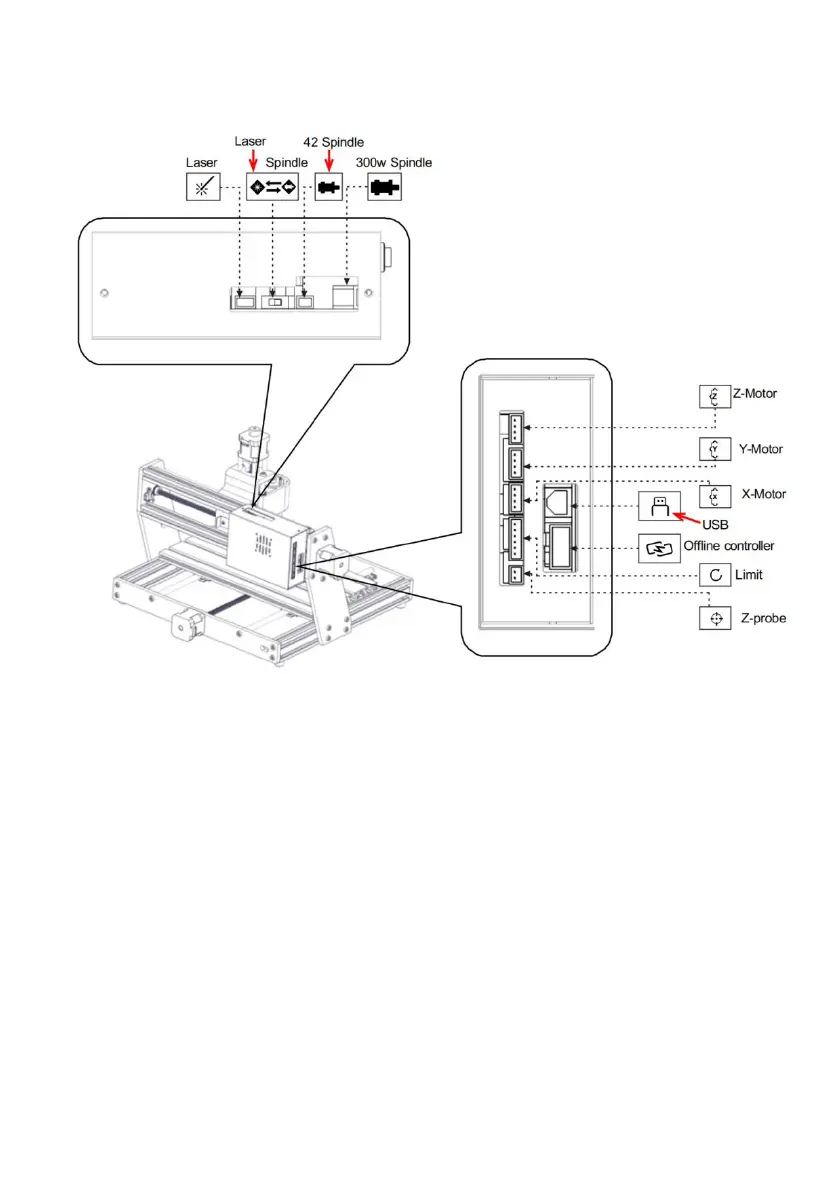 Laser

Laser
Spindle

42 Spindle

300w Spindle

Z-Motor

Y-Motor

X-Motor

USB

Offline controller

Limit

Z-probe