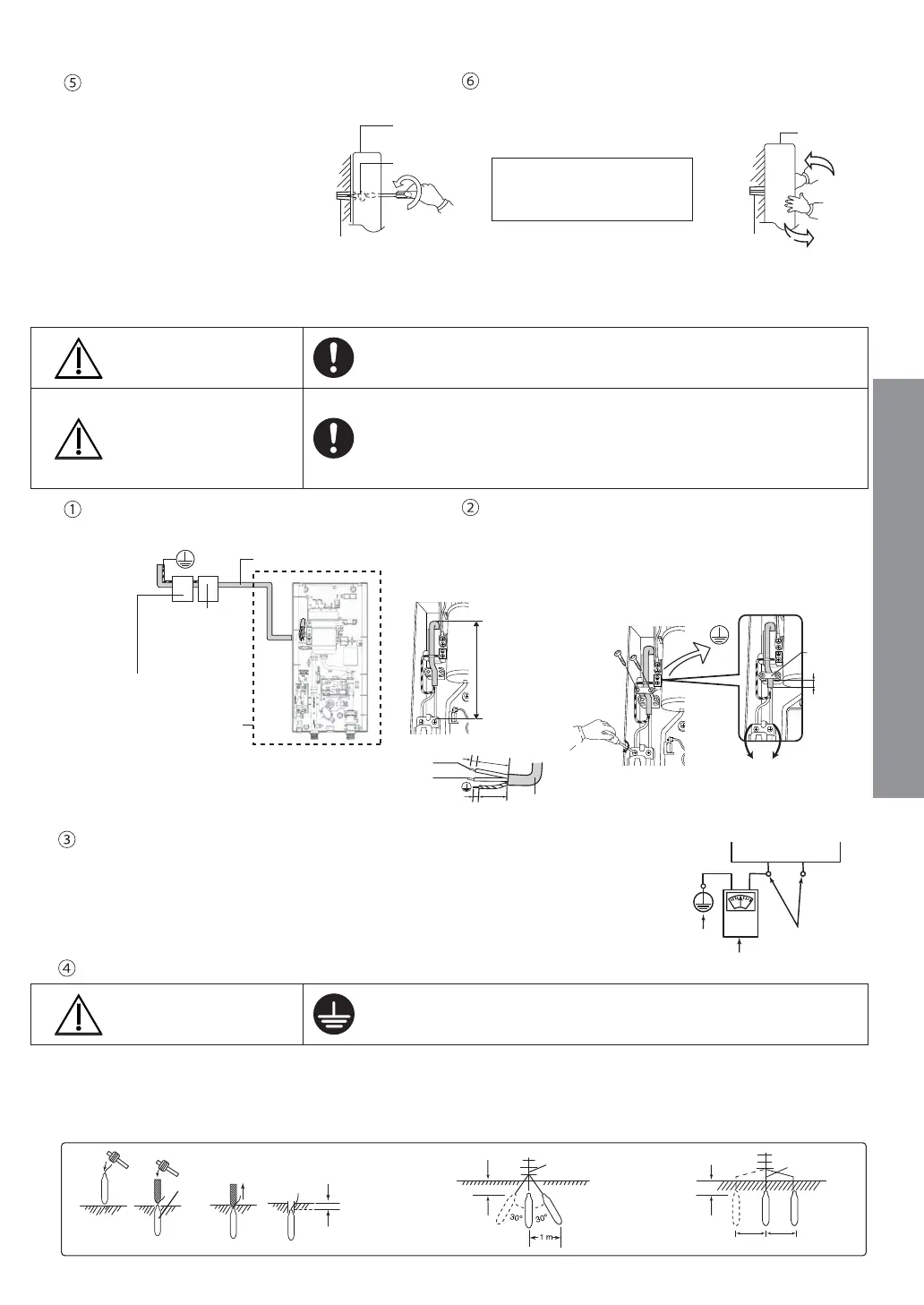 ⑤

⑥

①

②

③

④

30°

30°

1 m