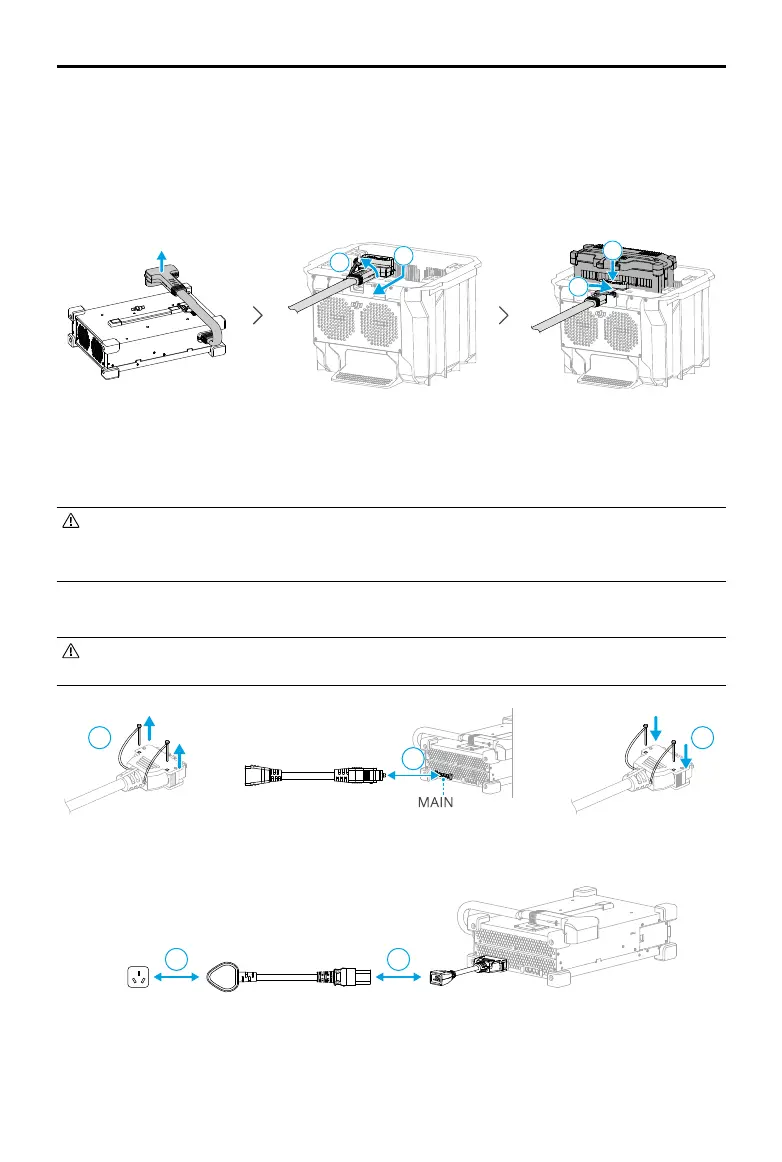 MAIN