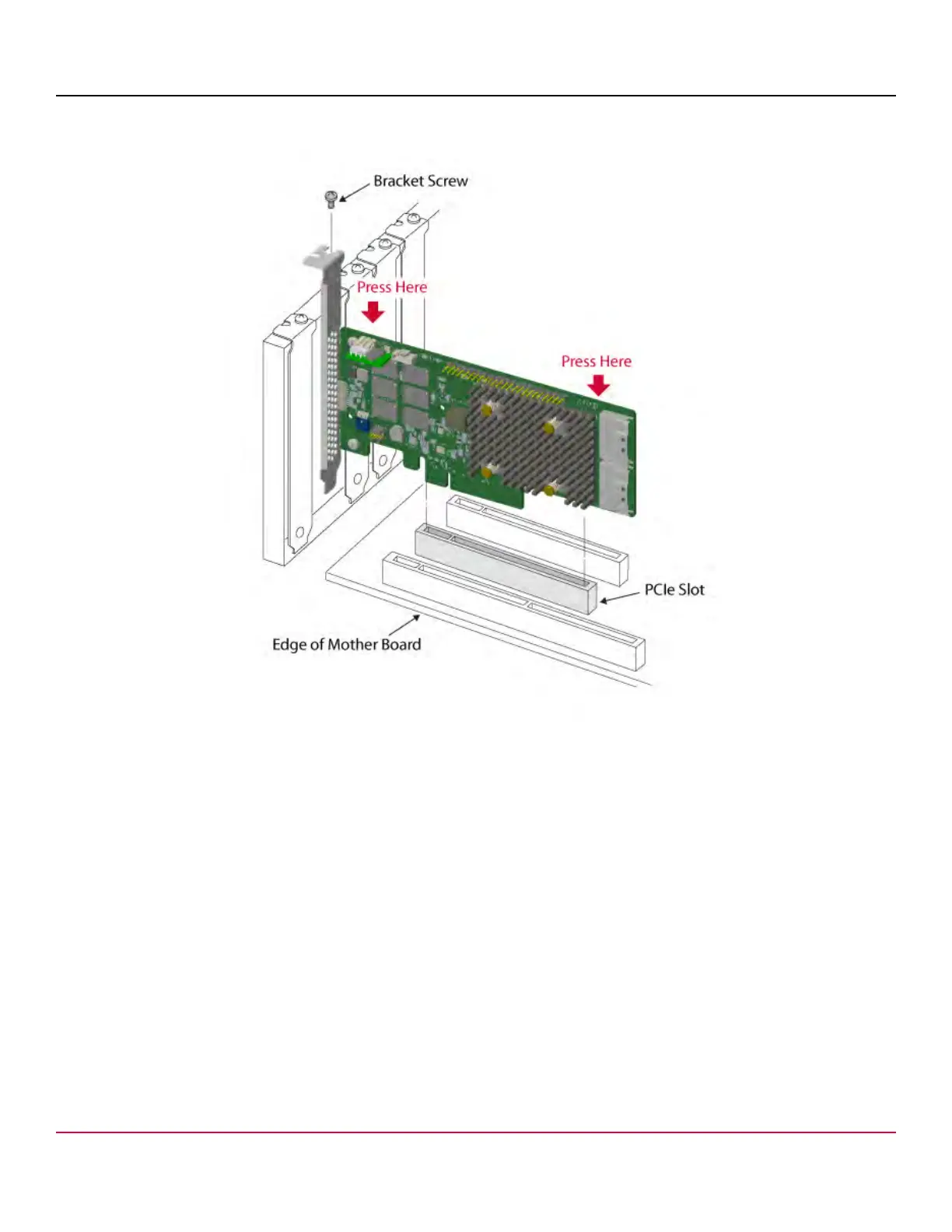 Bracket Screw

Press Here

Press Here

PCIe Slot

Edge of Mother Board