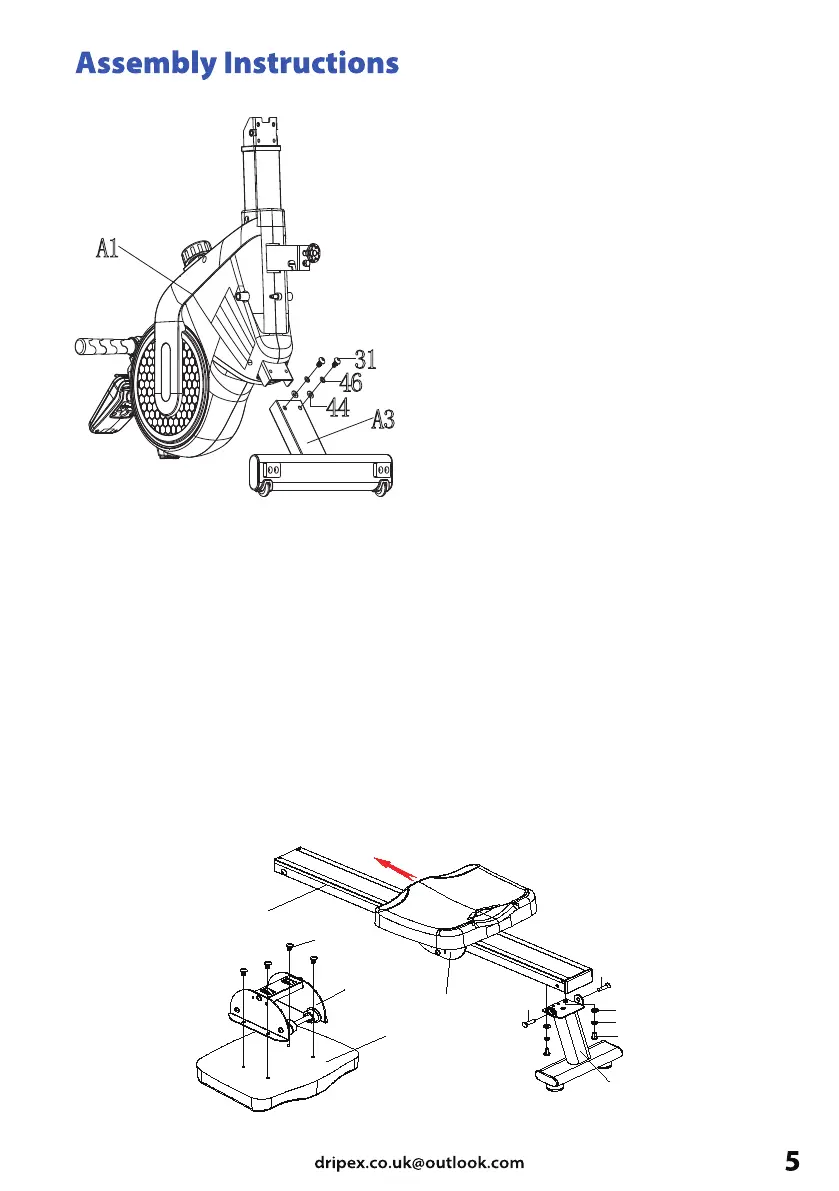 Assembly Instructions

A1

31
46
44
A3

dripex.co.uk@outlook.com

5