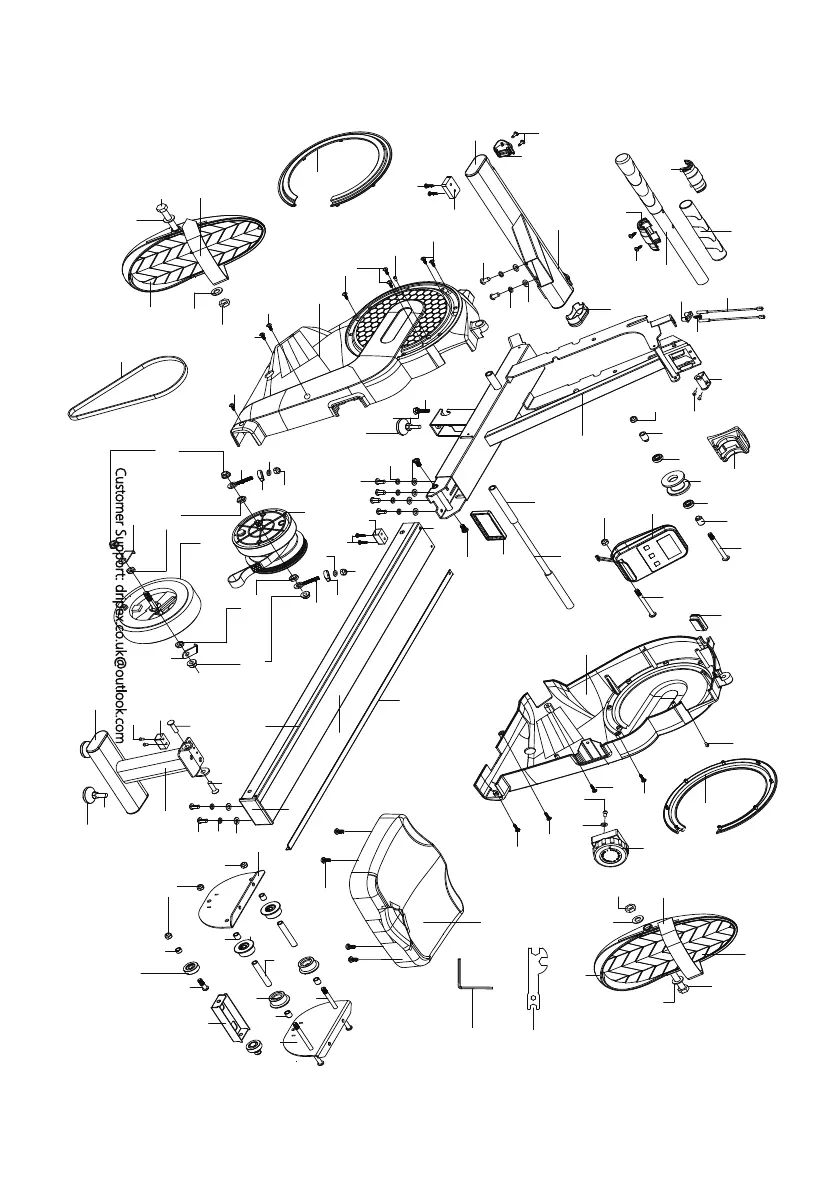 Customer Support: dripex.co.uk@outlook.com