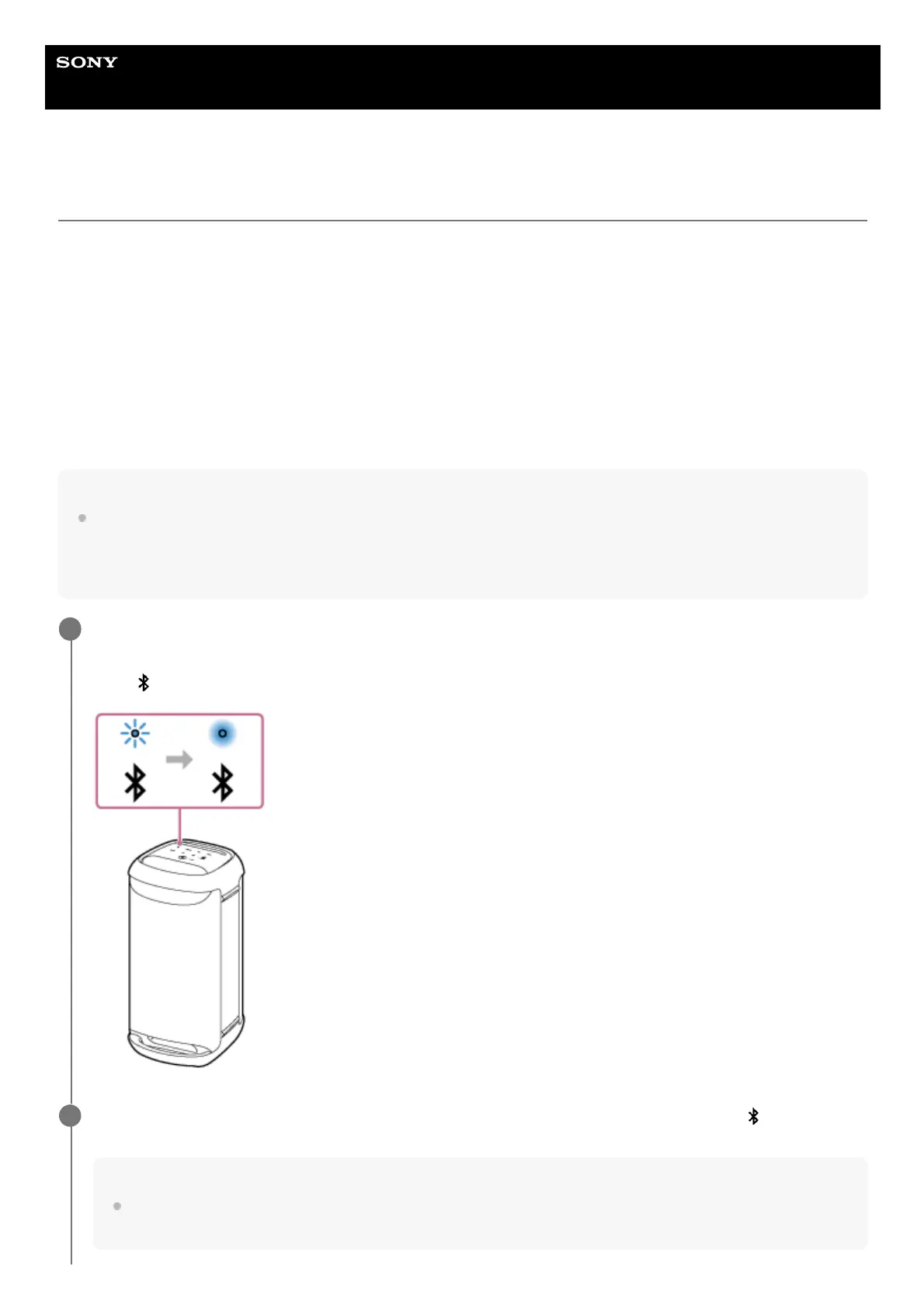 SONY