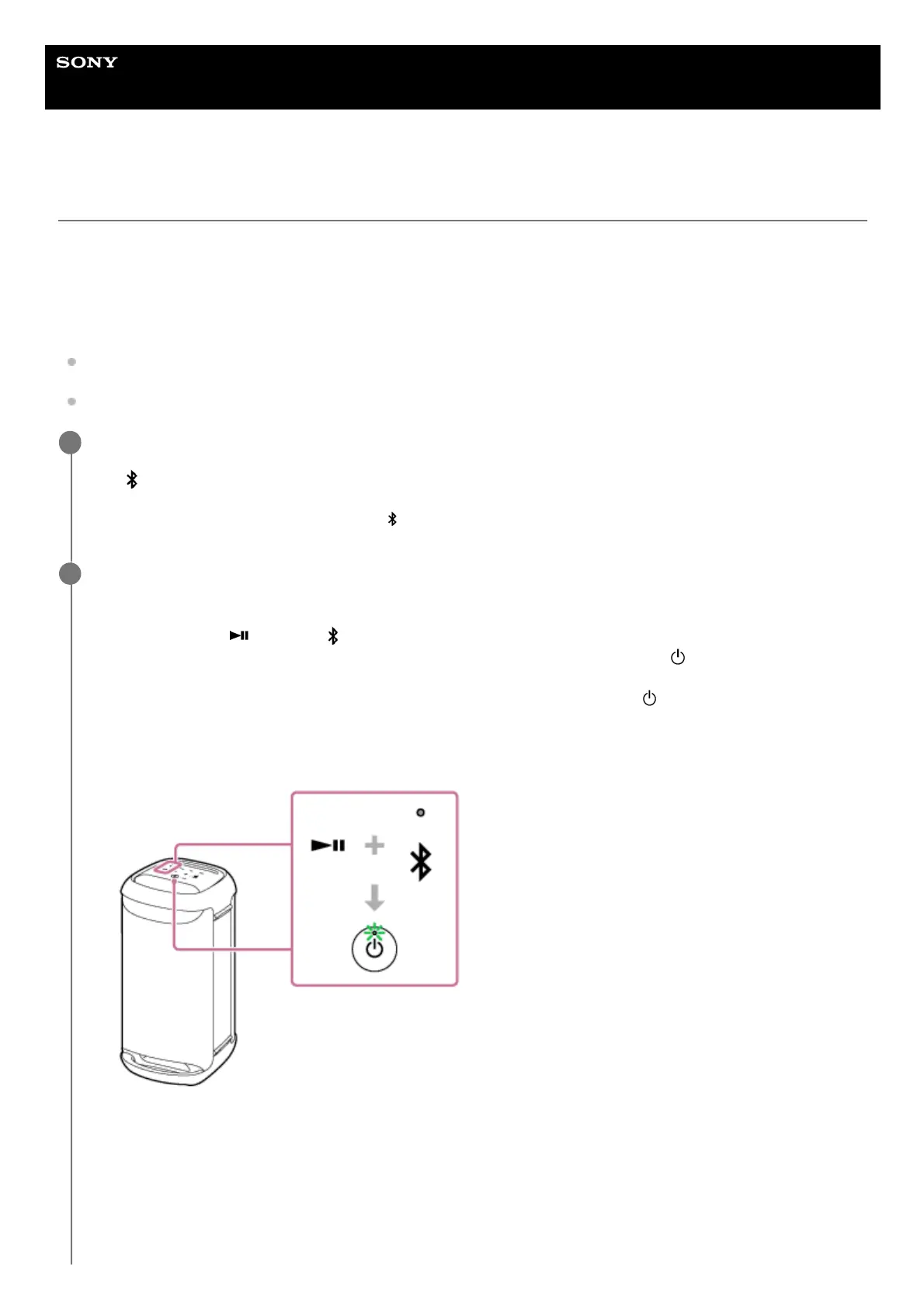 SONY