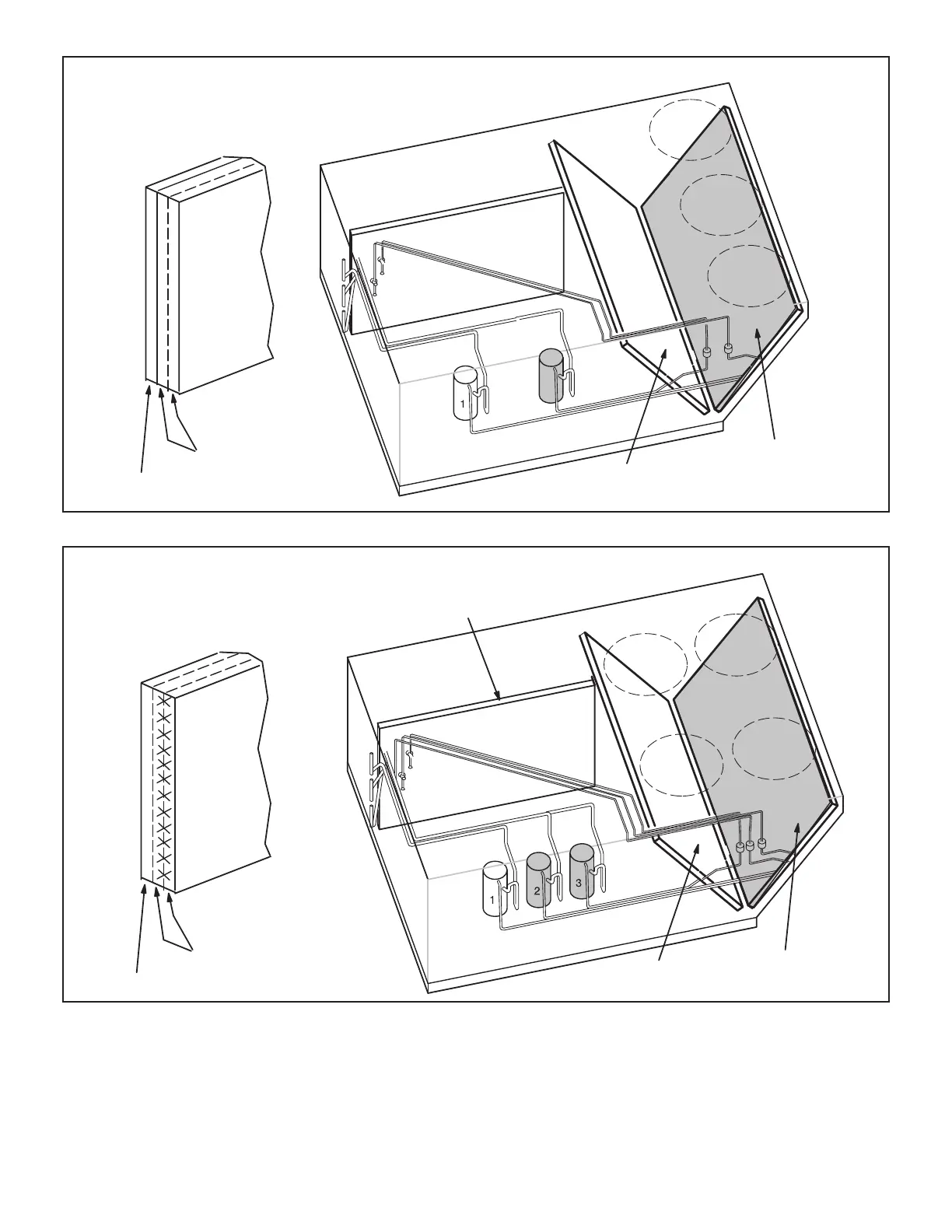 1

1
2
3