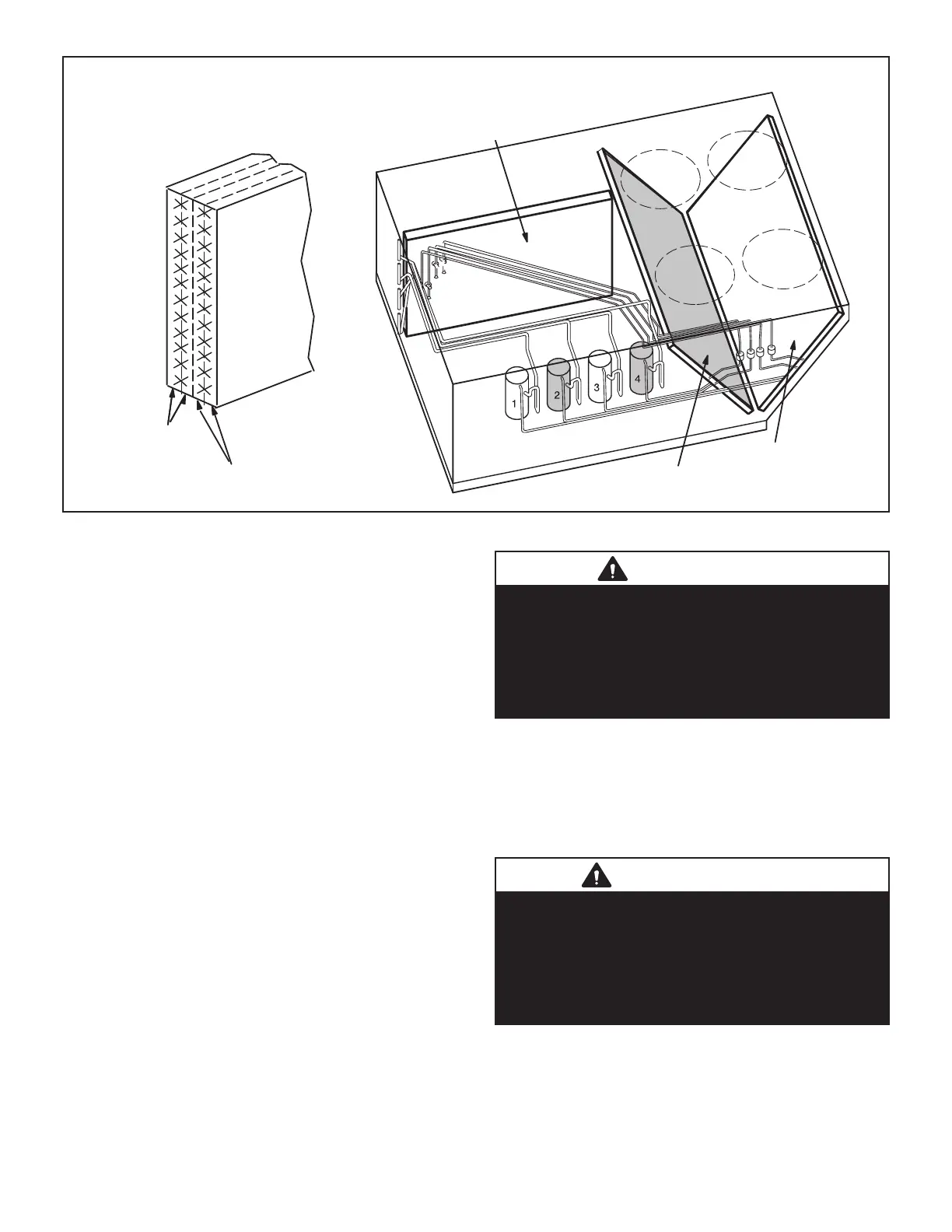 1

2

3

4