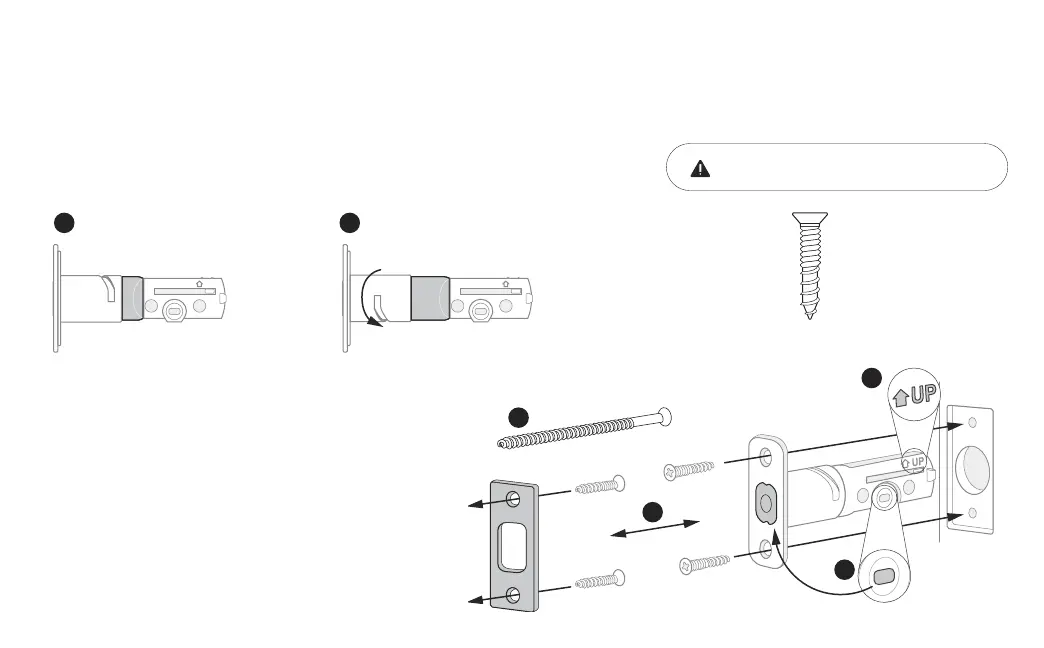 UP

UP