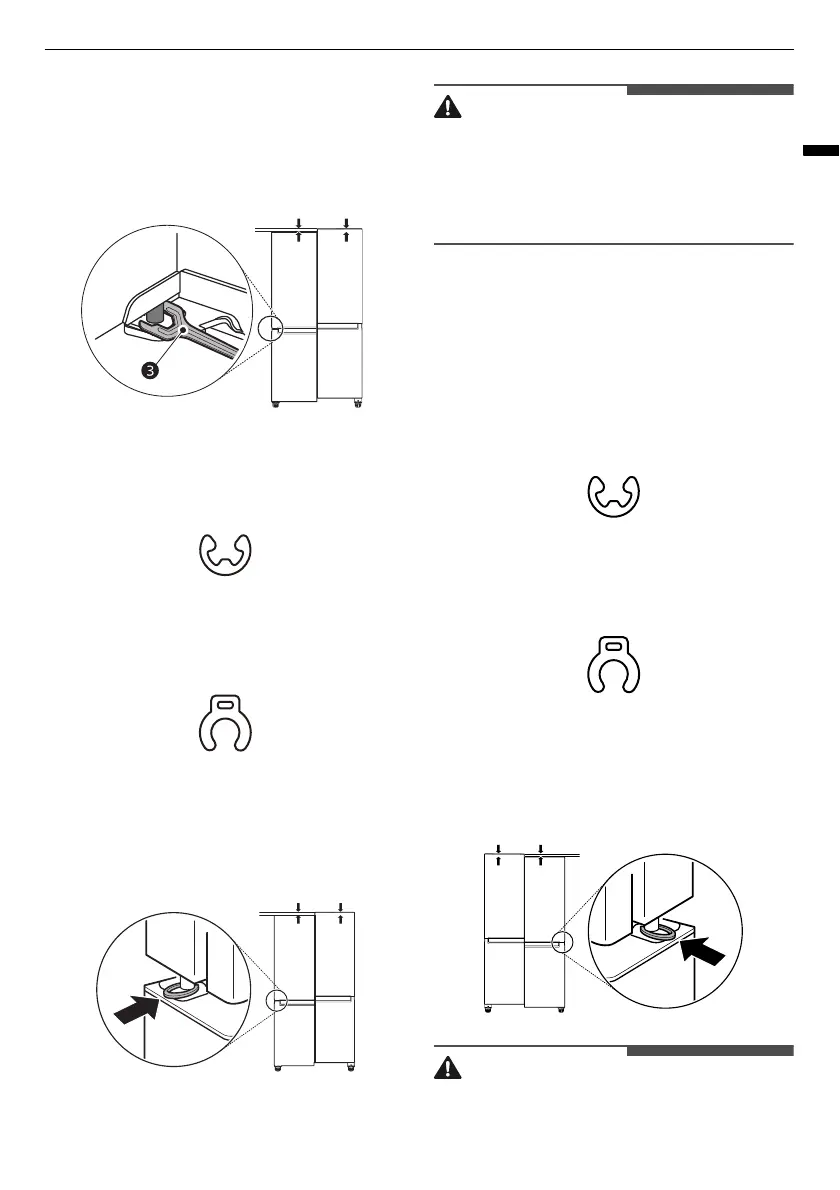 3