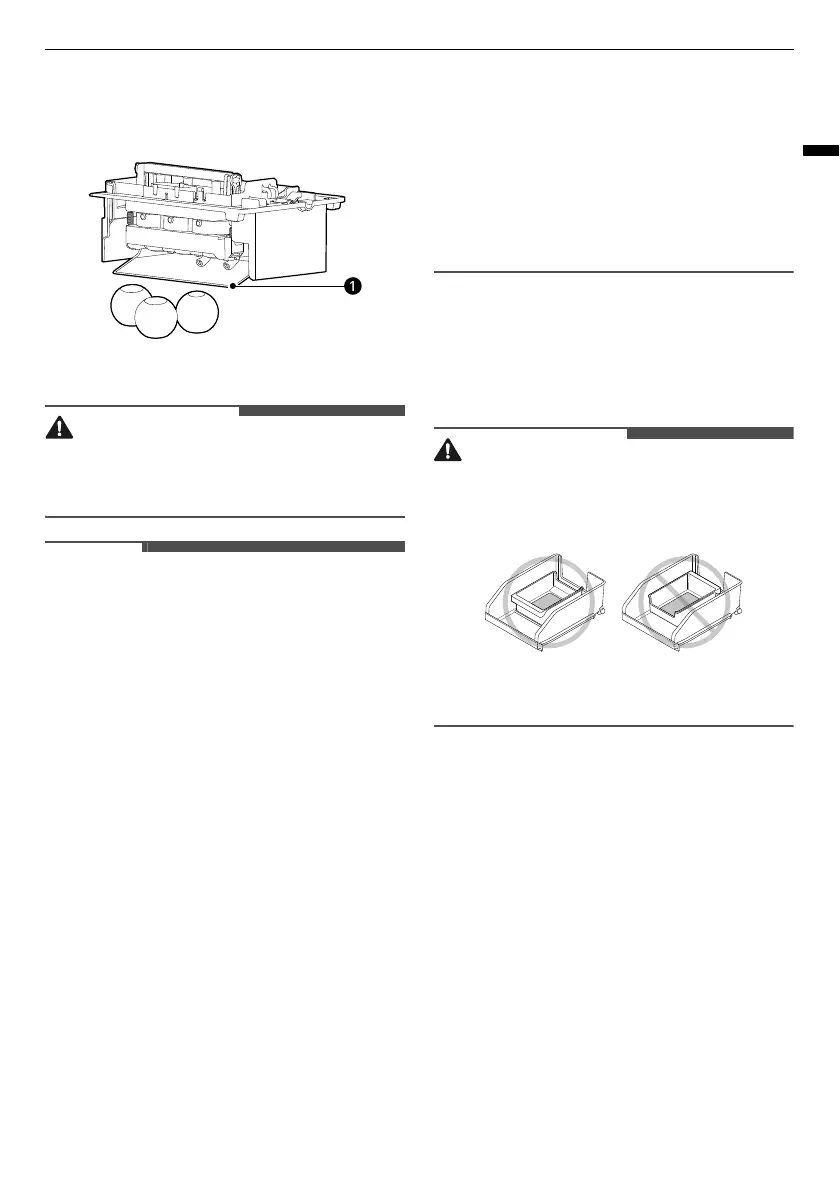 1