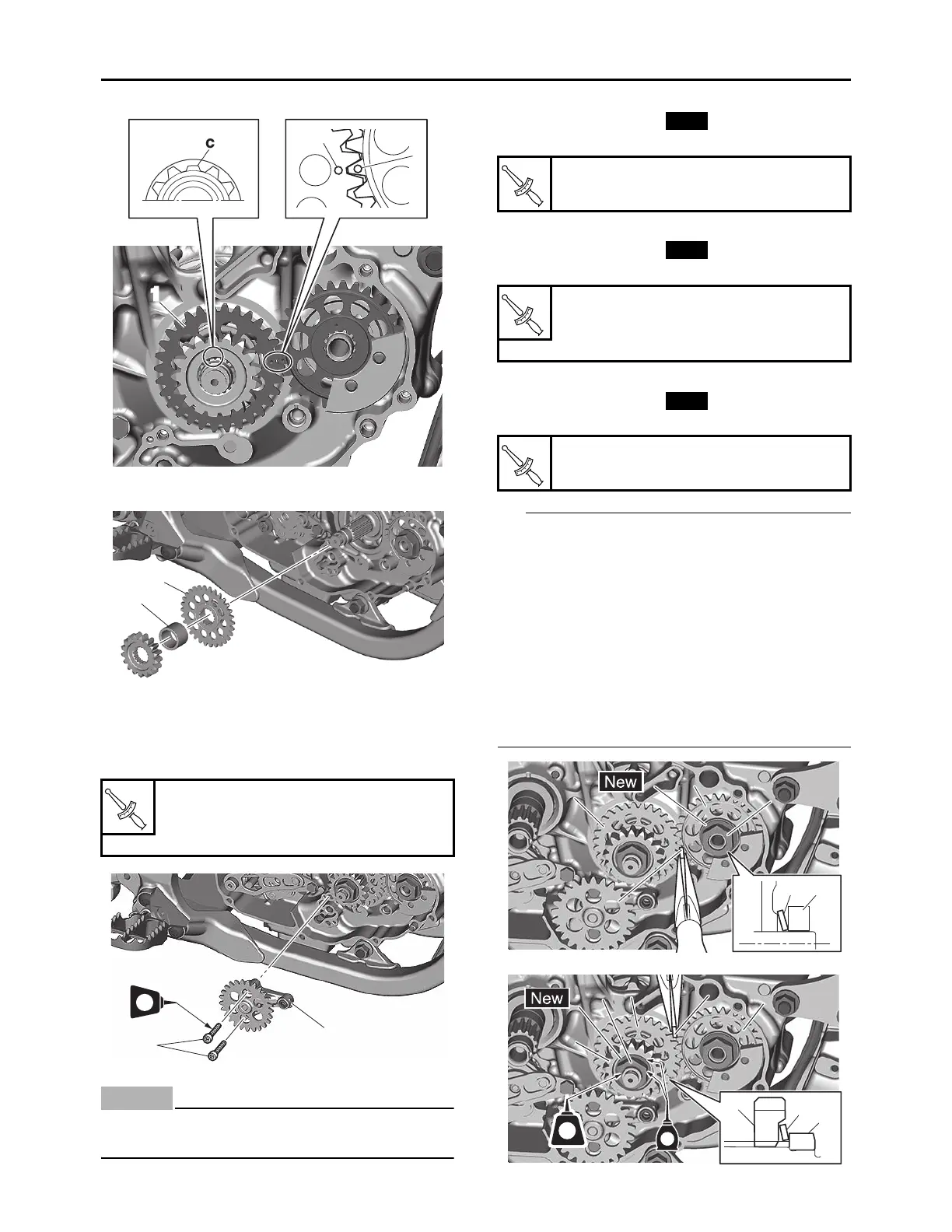 c

1

New

New