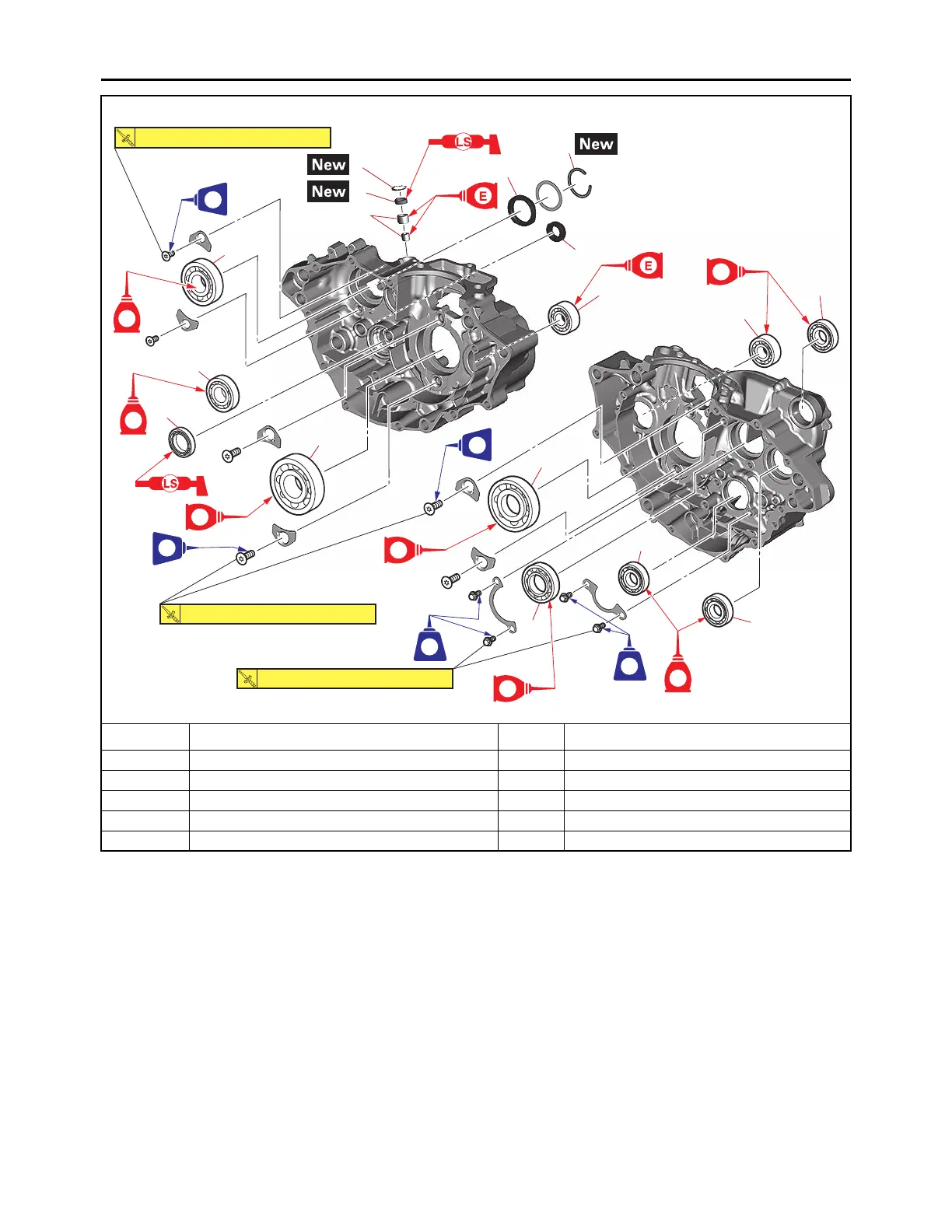 New

New

New

LS

E

E

LS