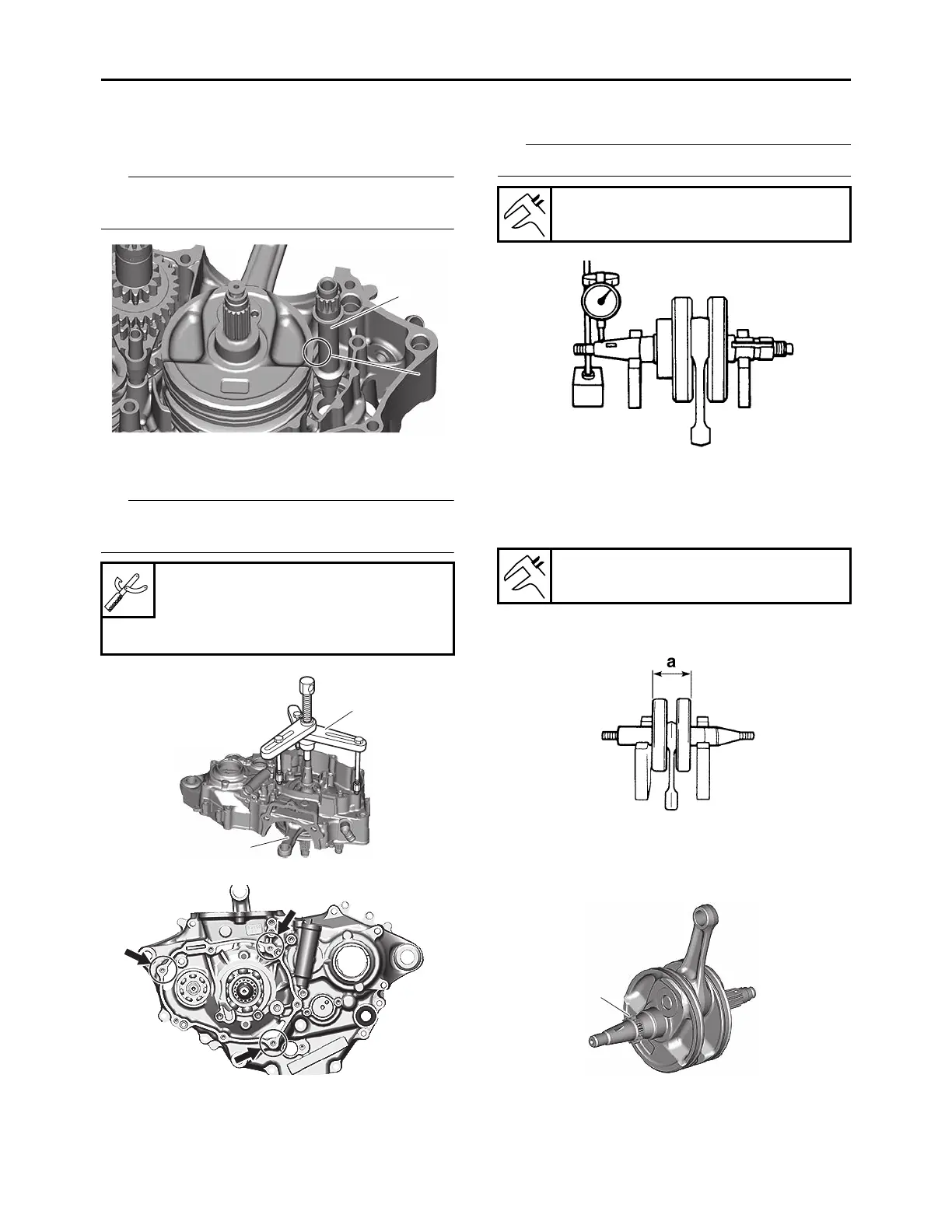 a