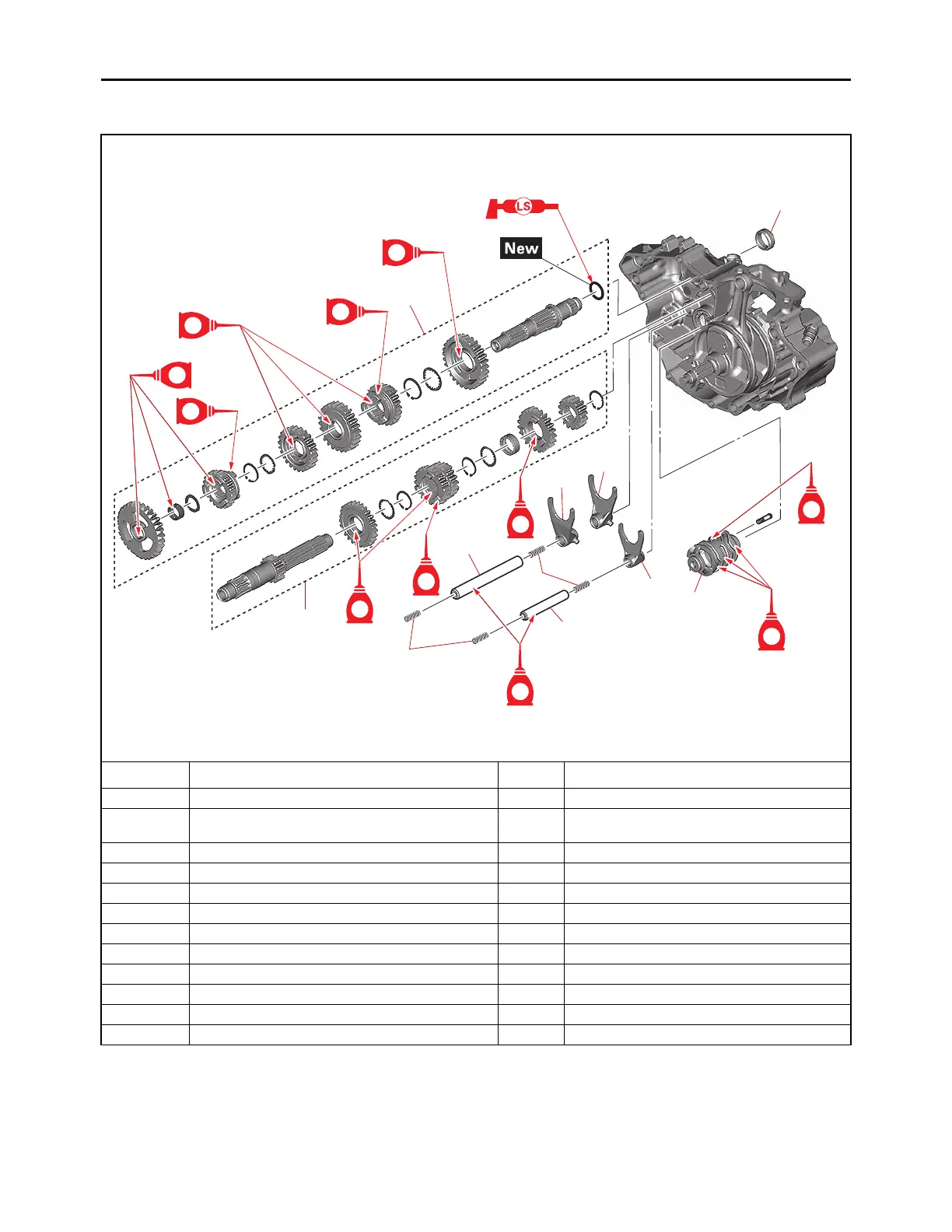 LS

New