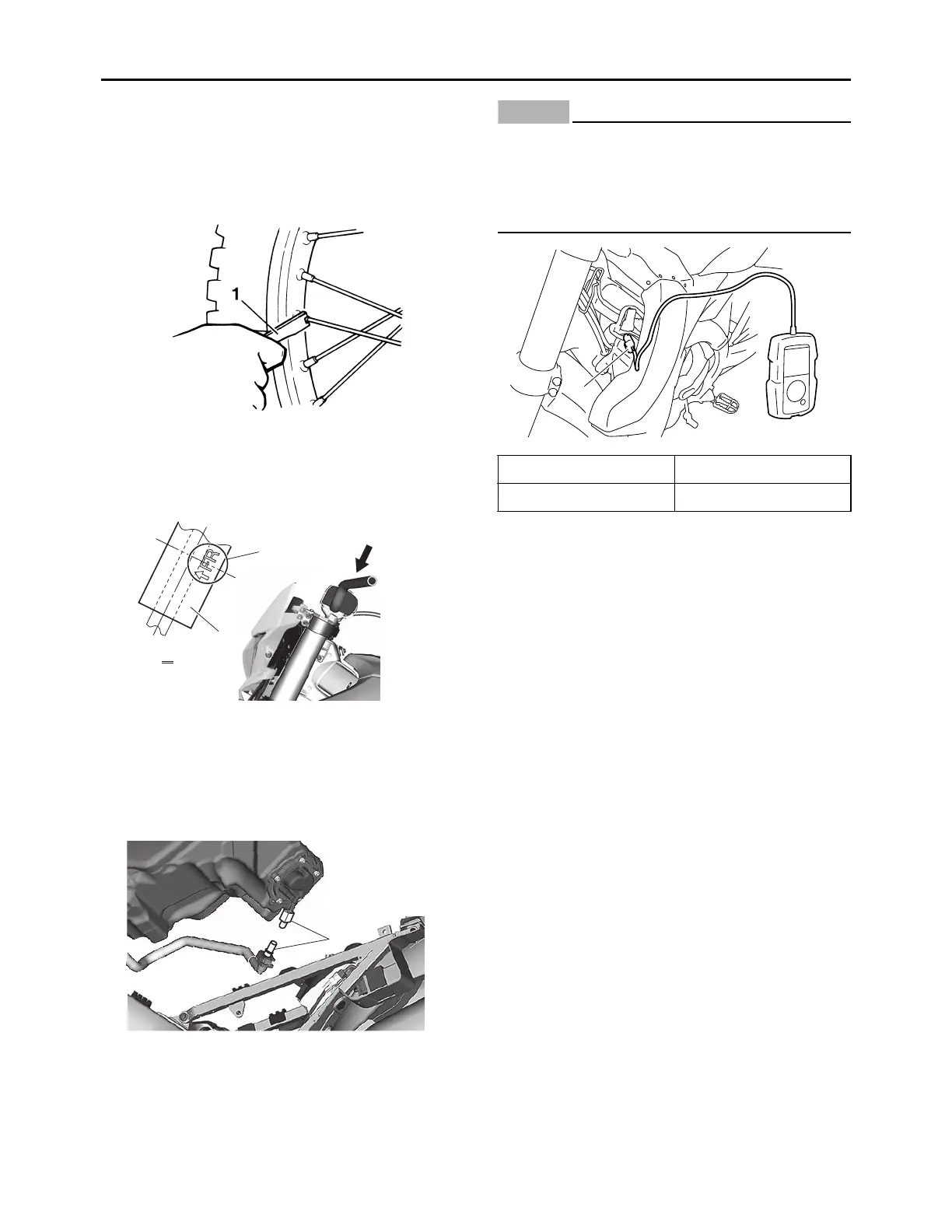 1

FR