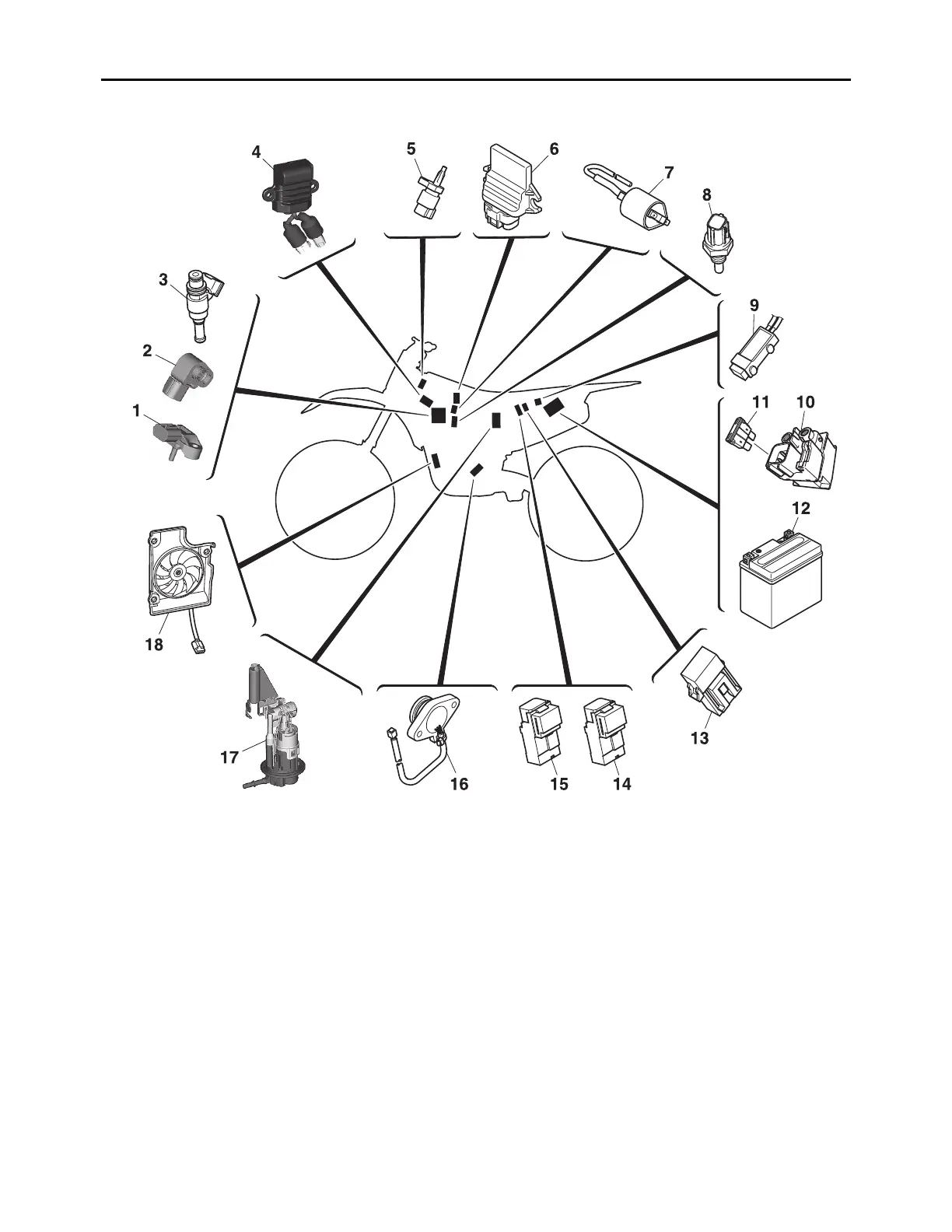 4
5
6
7
8
3
2
1
9
11
10
12
18
17
16
15
14
13