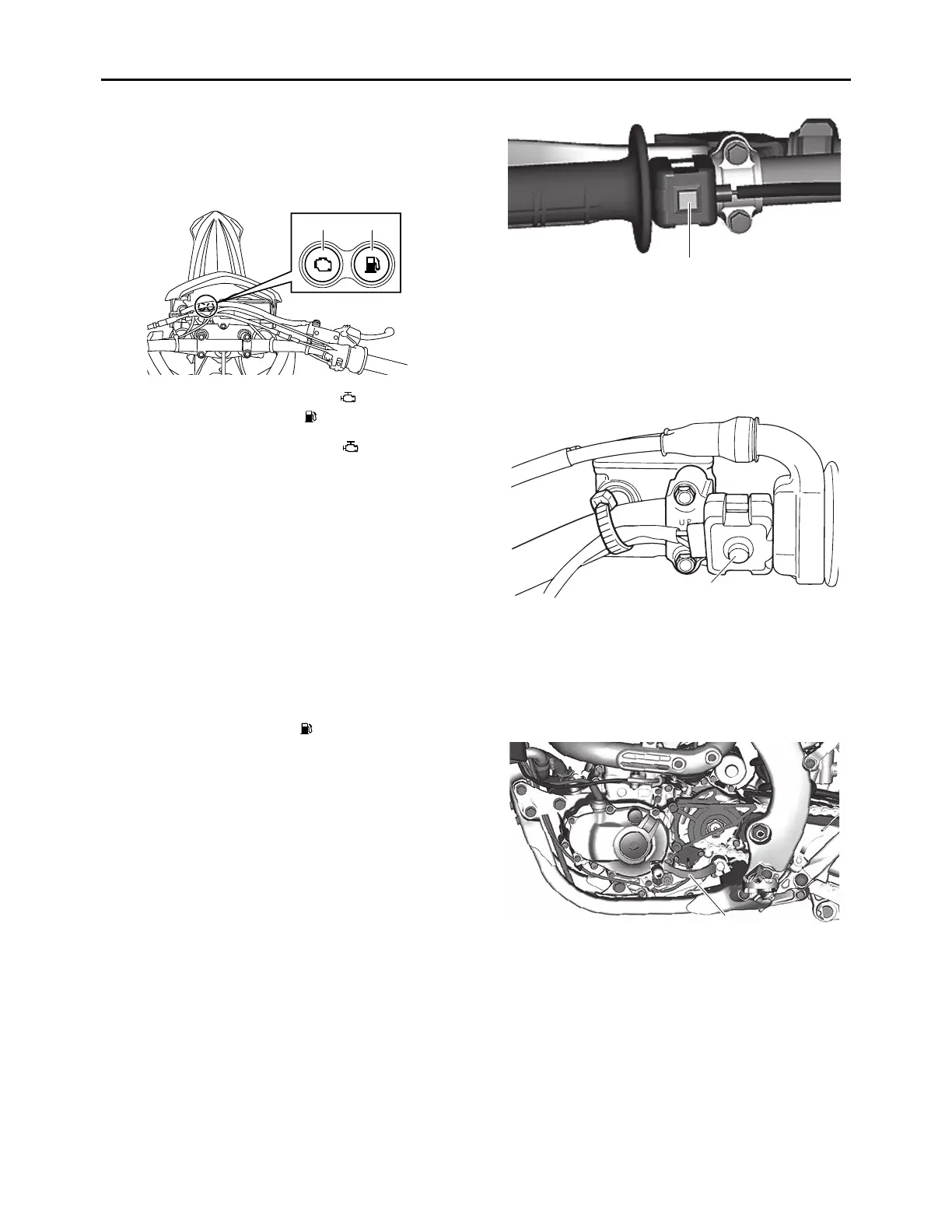 UP