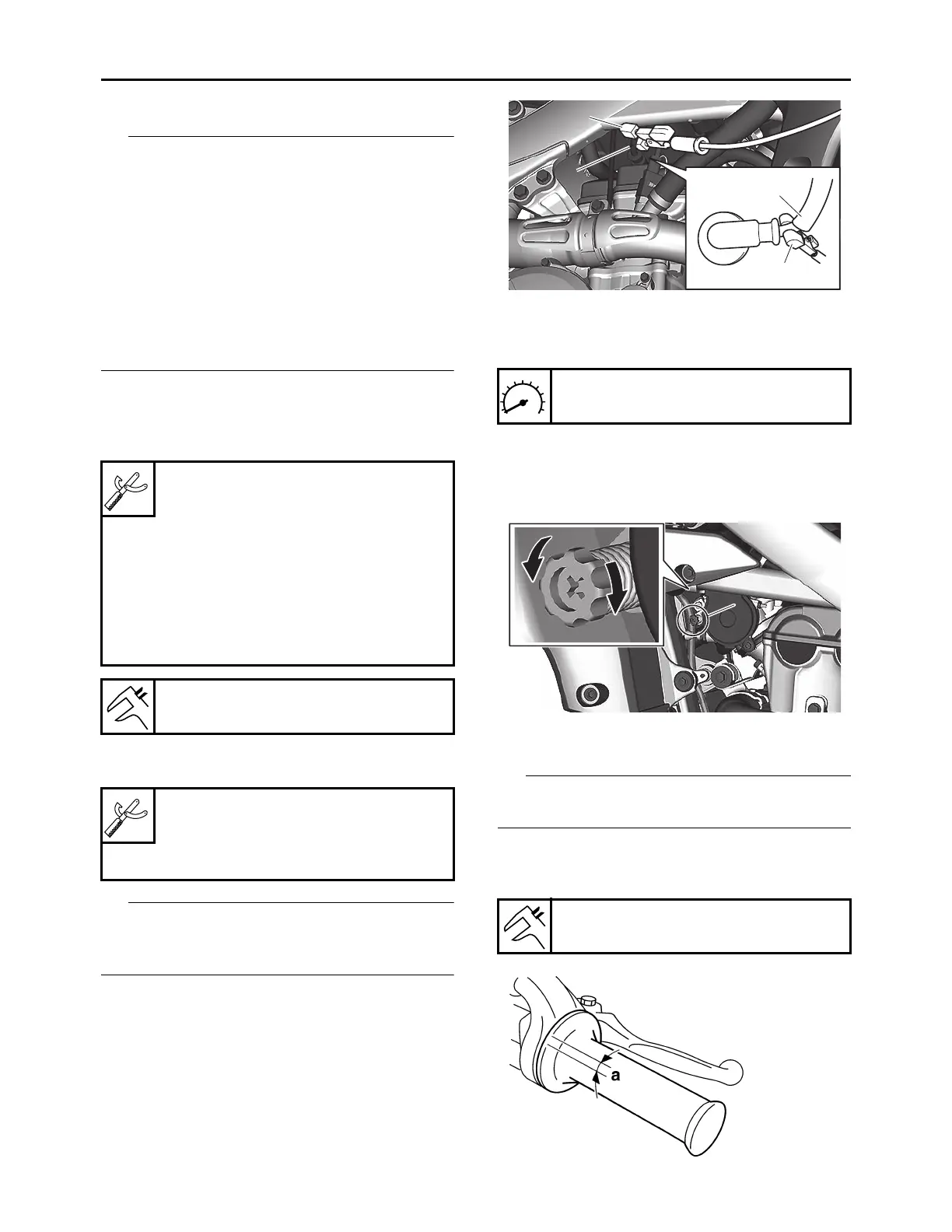 a