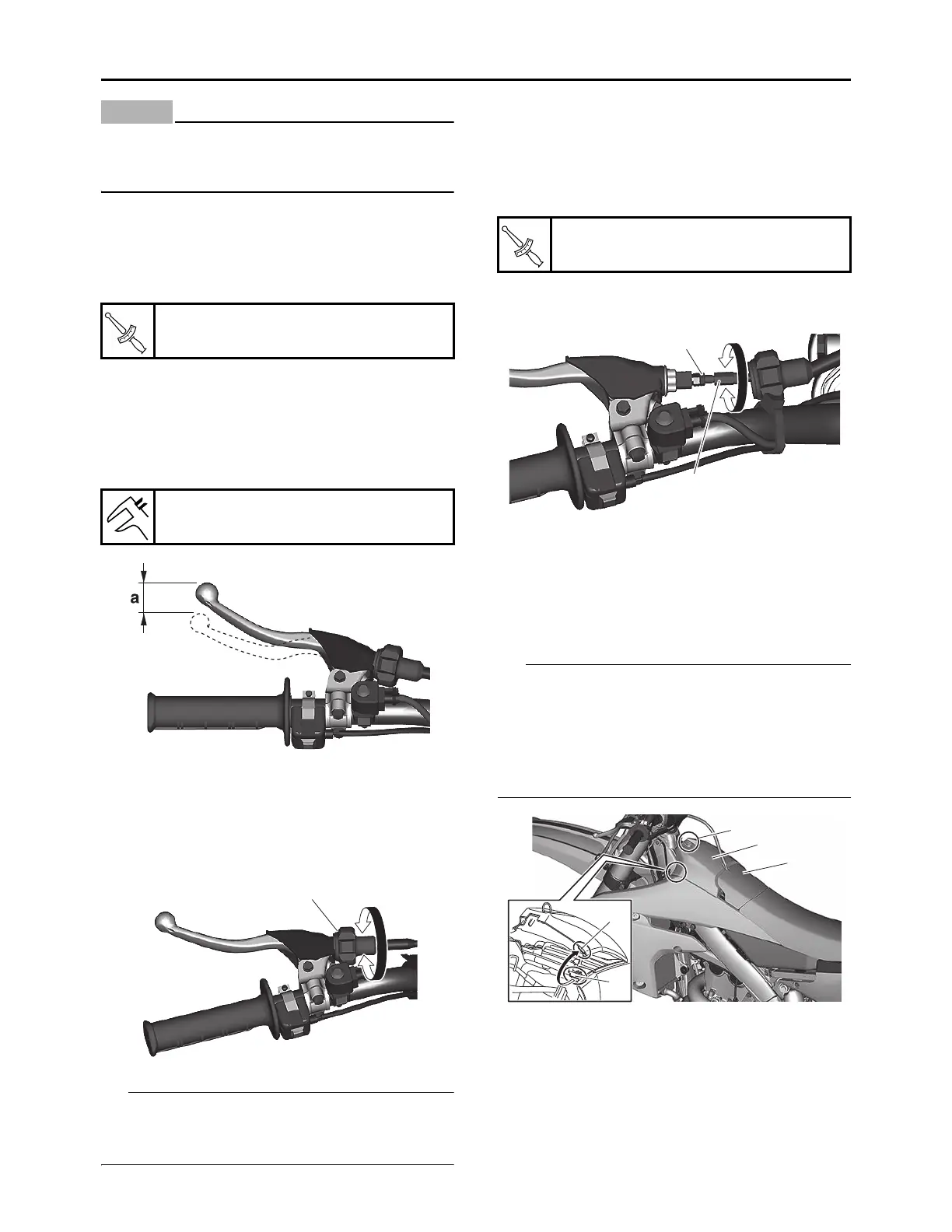 a