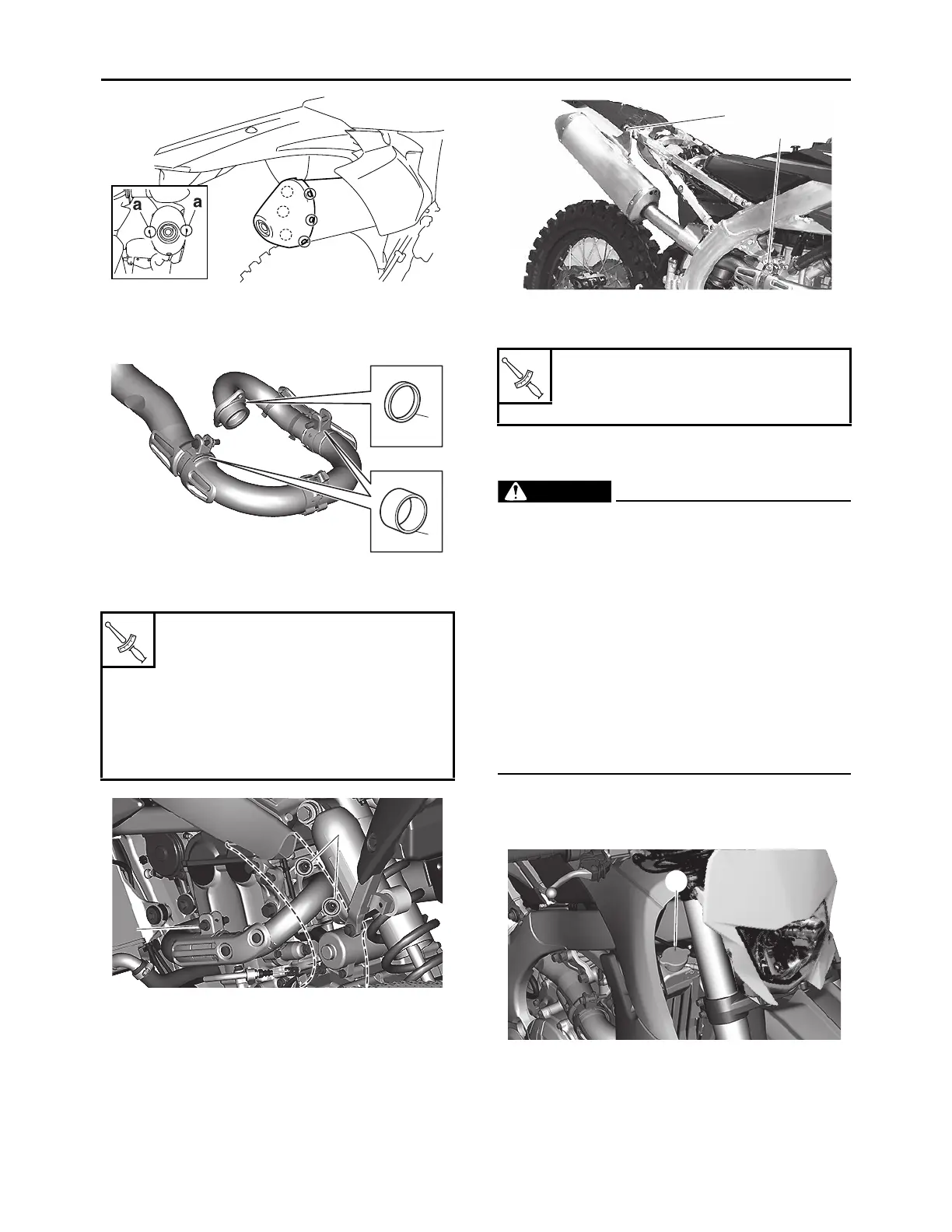 a a