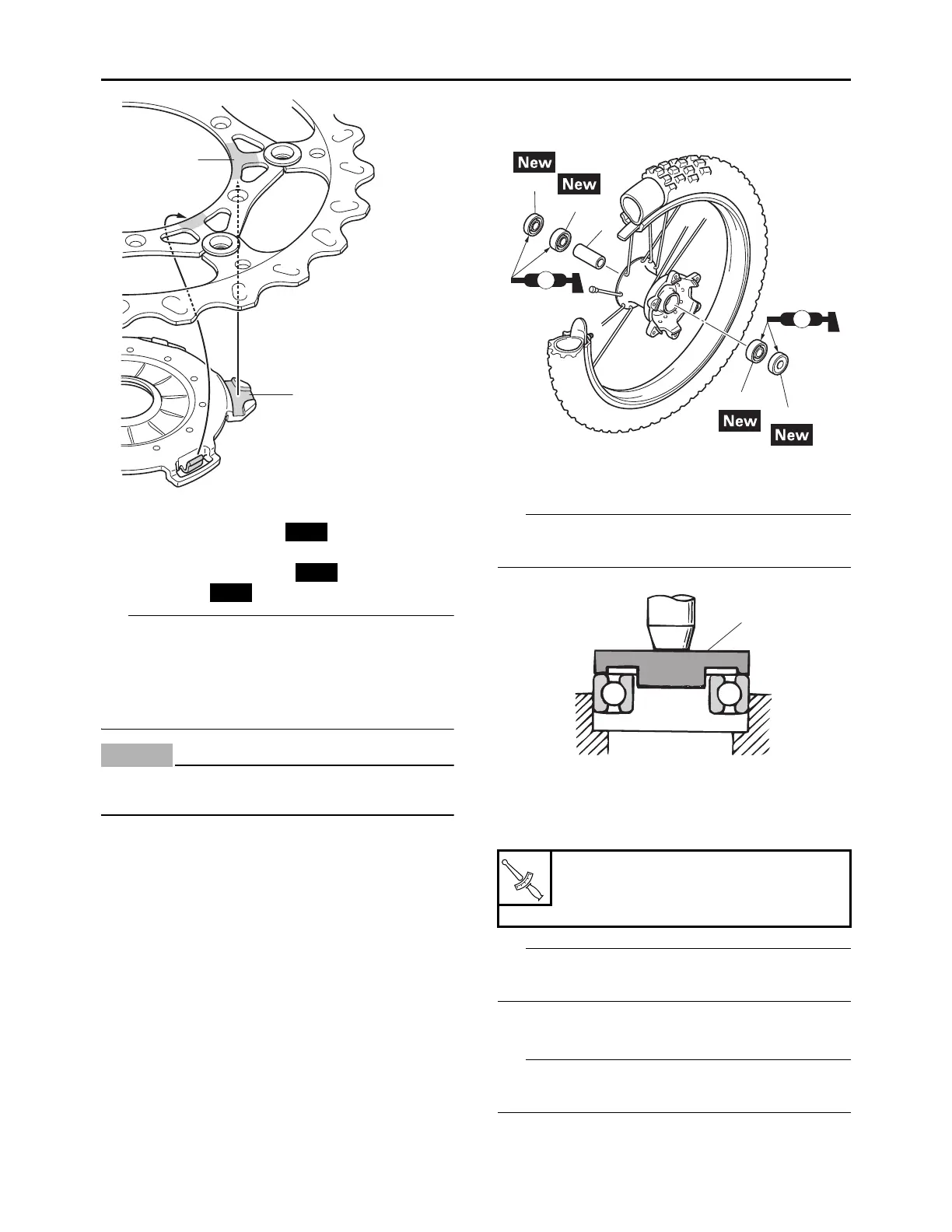 New
New
New
New